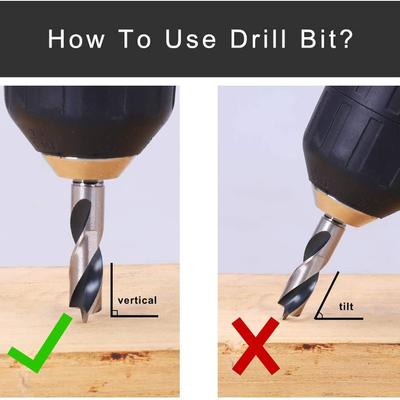 How To Use Drill Bit?

vertical

tilt