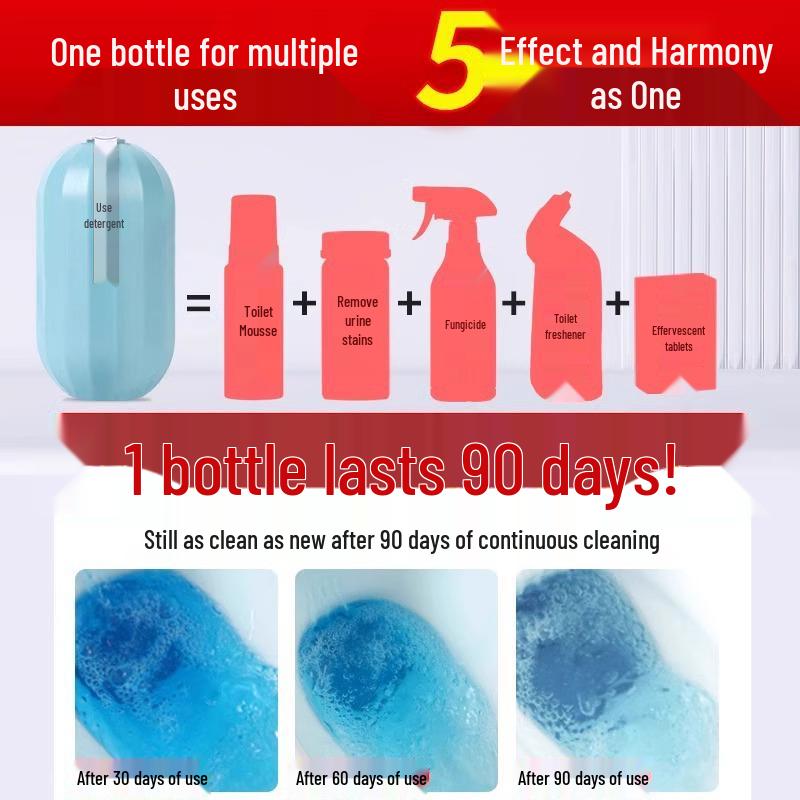 One bottle for multiple uses

5 Effect and Harmony as One

Use detergent

= Toilet Mousse + Remove urine stains + Fungicide + Toilet freshener + Effervescent tablets

1 bottle lasts 90 days!

Still as clean as new after 90 days of continuous cleaning

After 30 days of use

After 60 days of use

After 90 days of use