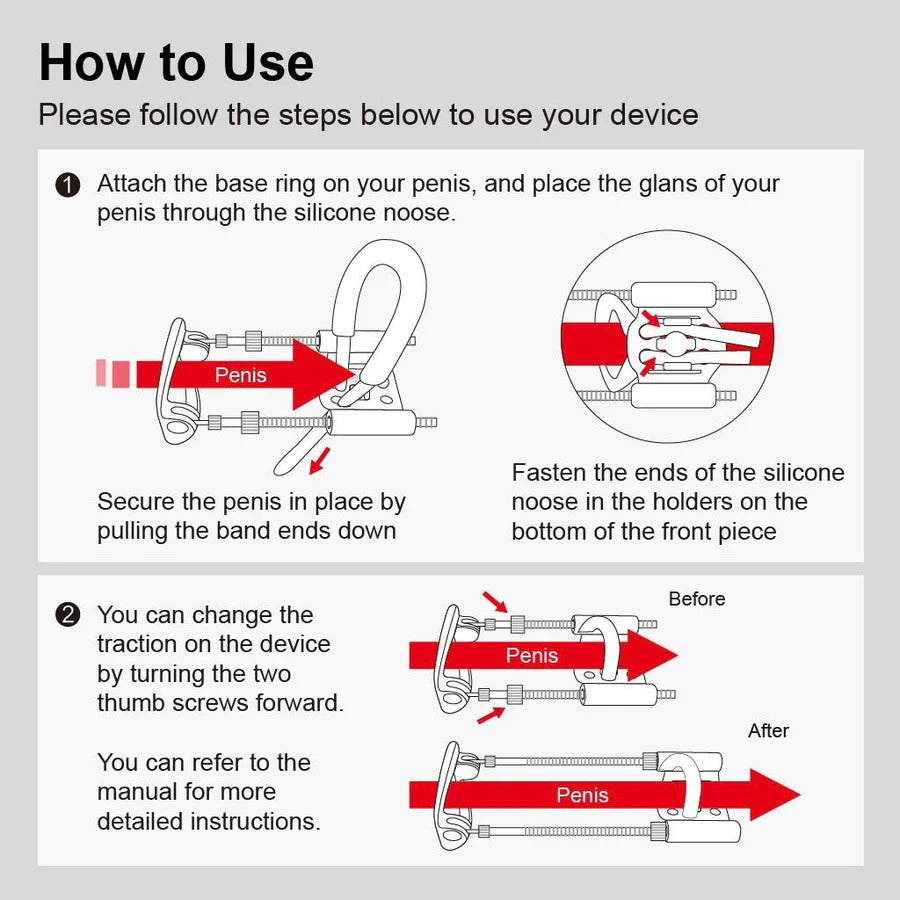 How to Use

Please follow the steps below to use your device

1 Attach the base ring on your penis, and place the glans of your penis through the silicone noose.

Penis

Secure the penis in place by pulling the band ends down

Fasten the ends of the silicone noose in the holders on the bottom of the front piece

2 You can change the traction on the device by turning the two thumb screws forward.

You can refer to the manual for more detailed instructions.

Before

Penis

After

Penis