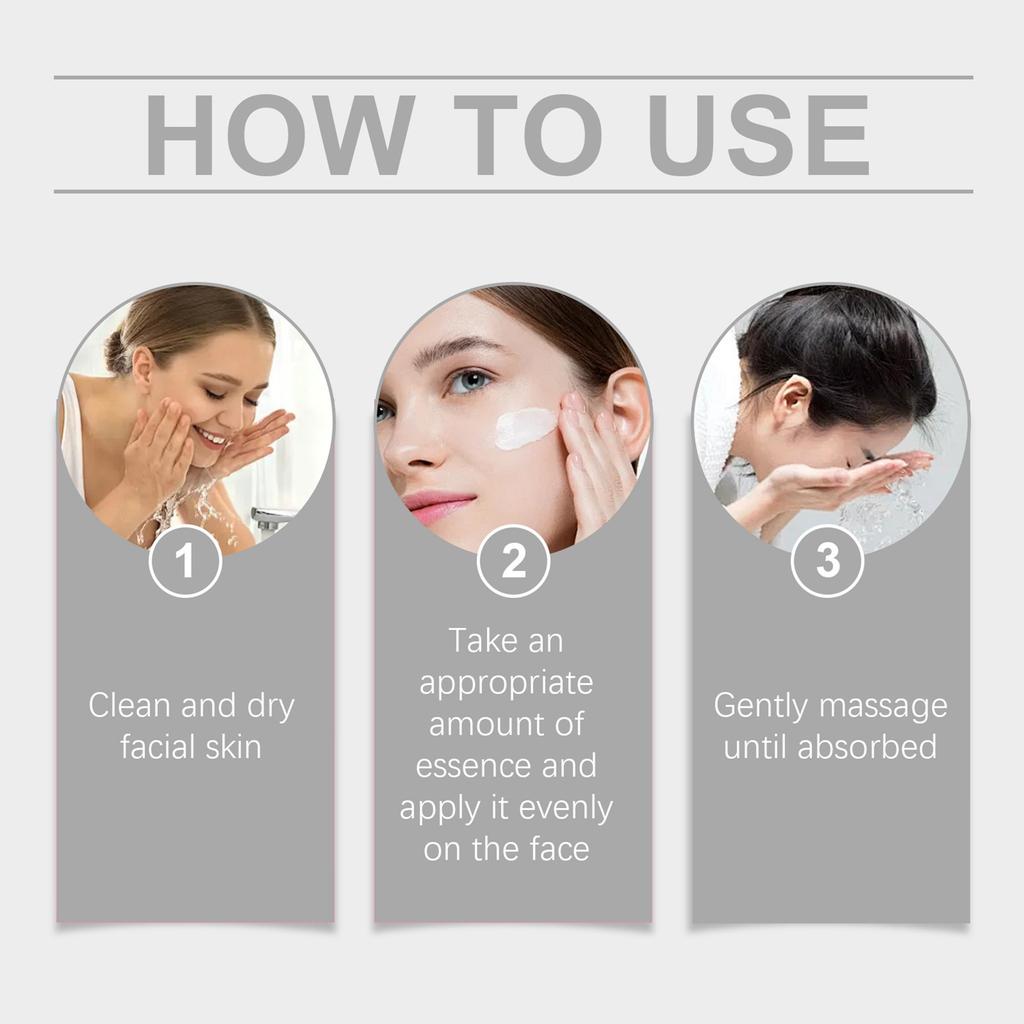 HOW TO USE

1

Clean and dry facial skin

2

Take an appropriate amount of essence and apply it evenly on the face

3

Gently massage until absorbed