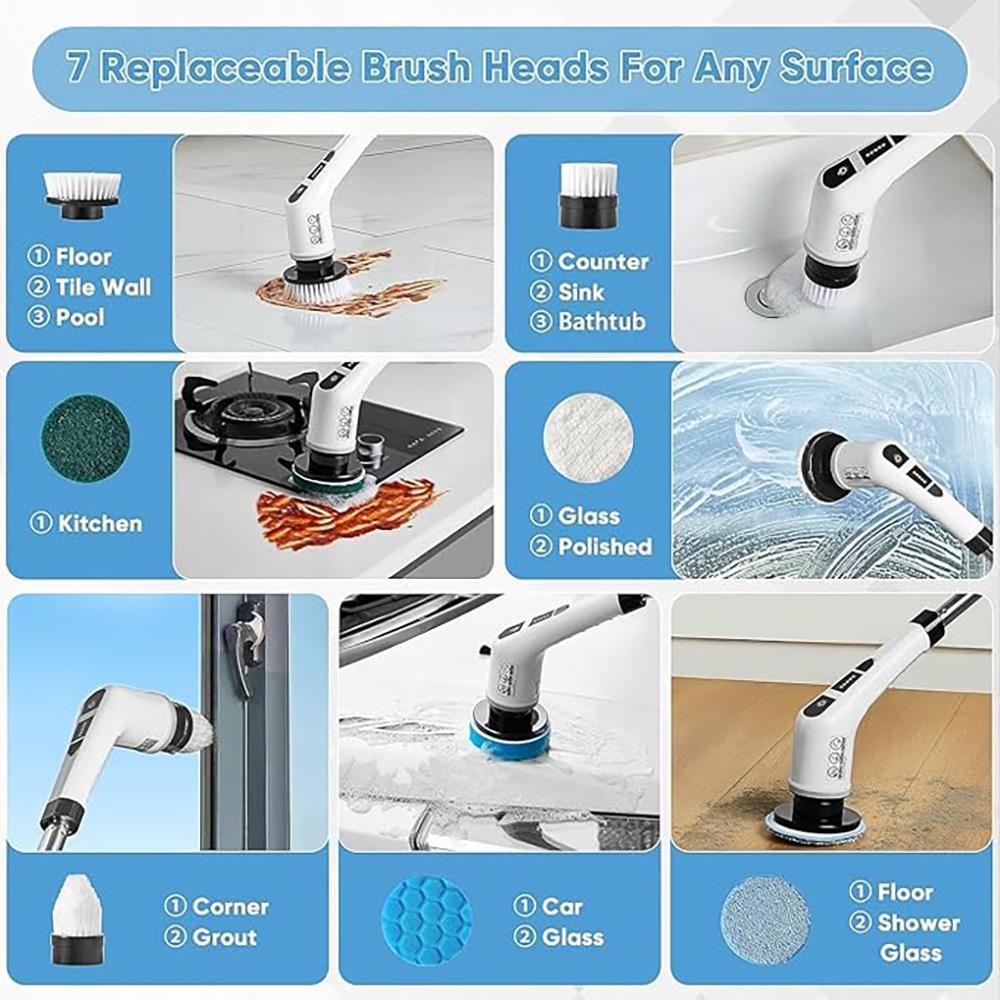 7 Replaceable Brush Heads For Any Surface

① Floor
② Tile Wall
③ Pool

① Counter
② Sink
③ Bathtub

① Kitchen

① Glass
② Polished

① Corner
② Grout

① Car
② Glass

① Floor
② Shower Glass