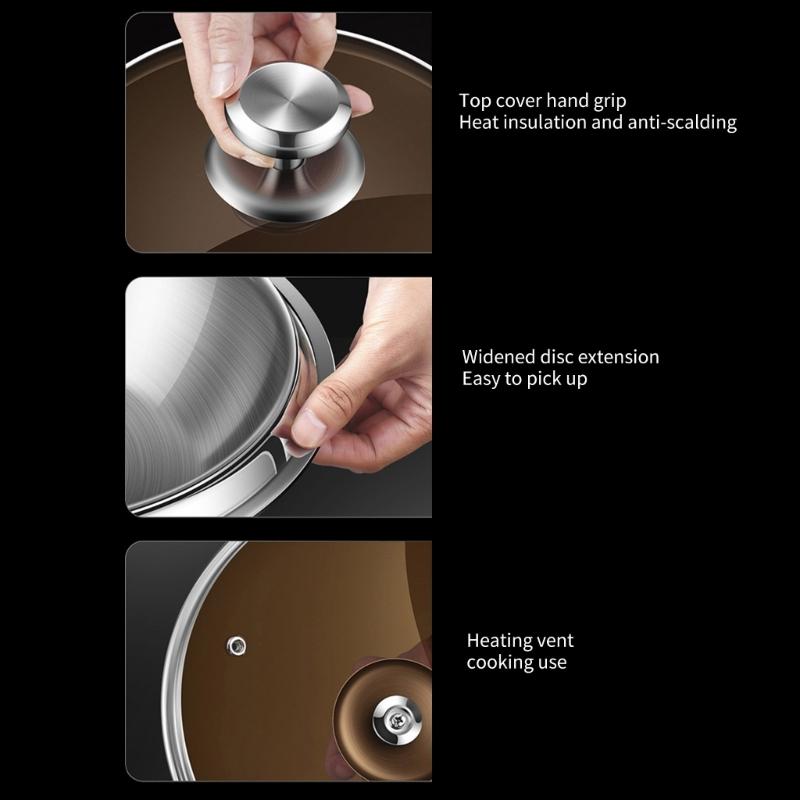 Top cover hand grip
Heat insulation and anti-scalding

Widened disc extension
Easy to pick up

Heating vent
cooking use