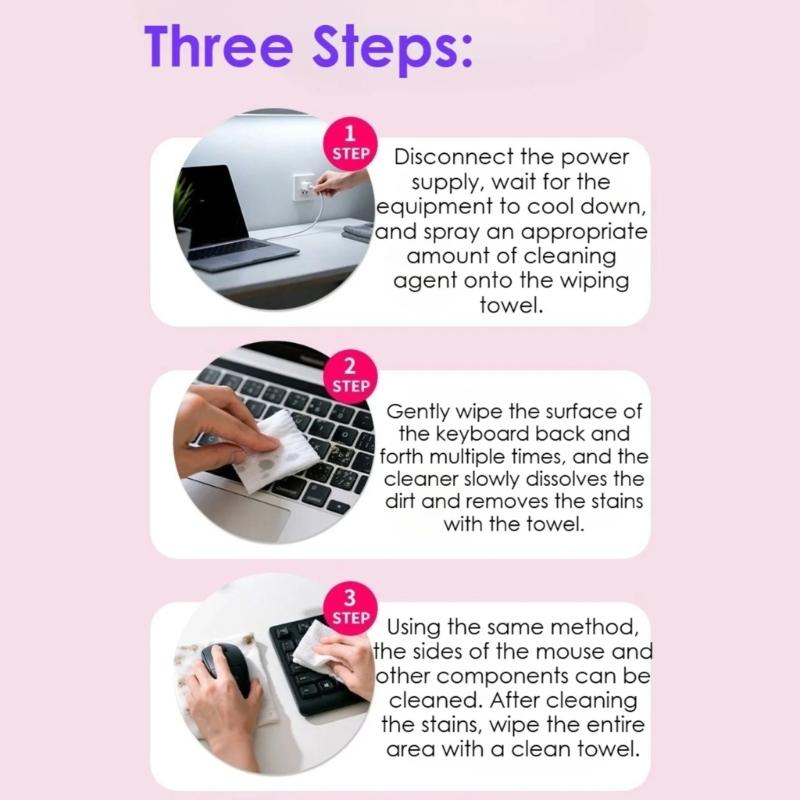 Three Steps:

1 STEP

Disconnect the power supply, wait for the equipment to cool down, and spray an appropriate amount of cleaning agent onto the wiping towel.

2 STEP

Gently wipe the surface of the keyboard back and forth multiple times, and the cleaner slowly dissolves the dirt and removes the stains with the towel.

3 STEP

Using the same method, the sides of the mouse and other components can be cleaned. After cleaning the stains, wipe the entire area with a clean towel.