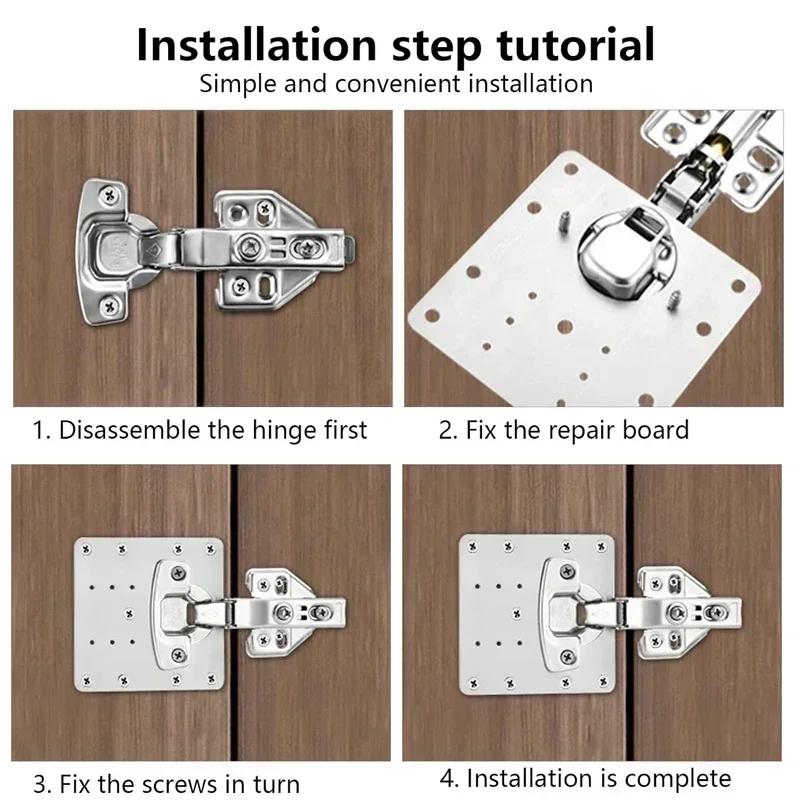 Installation step tutorial
Simple and convenient installation

1. Disassemble the hinge first

2. Fix the repair board

3. Fix the screws in turn

4. Installation is complete