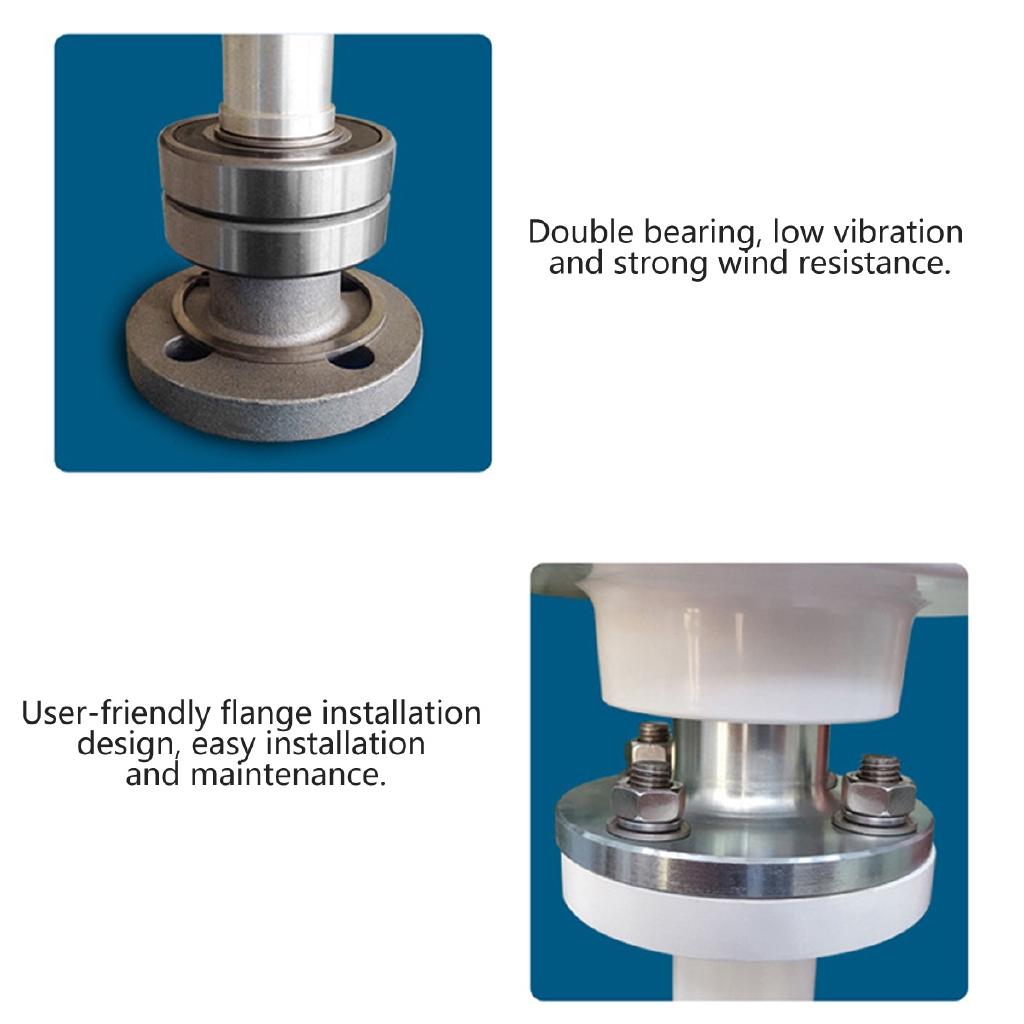 Double bearing, low vibration and strong wind resistance.

User-friendly flange installation design, easy installation and maintenance.