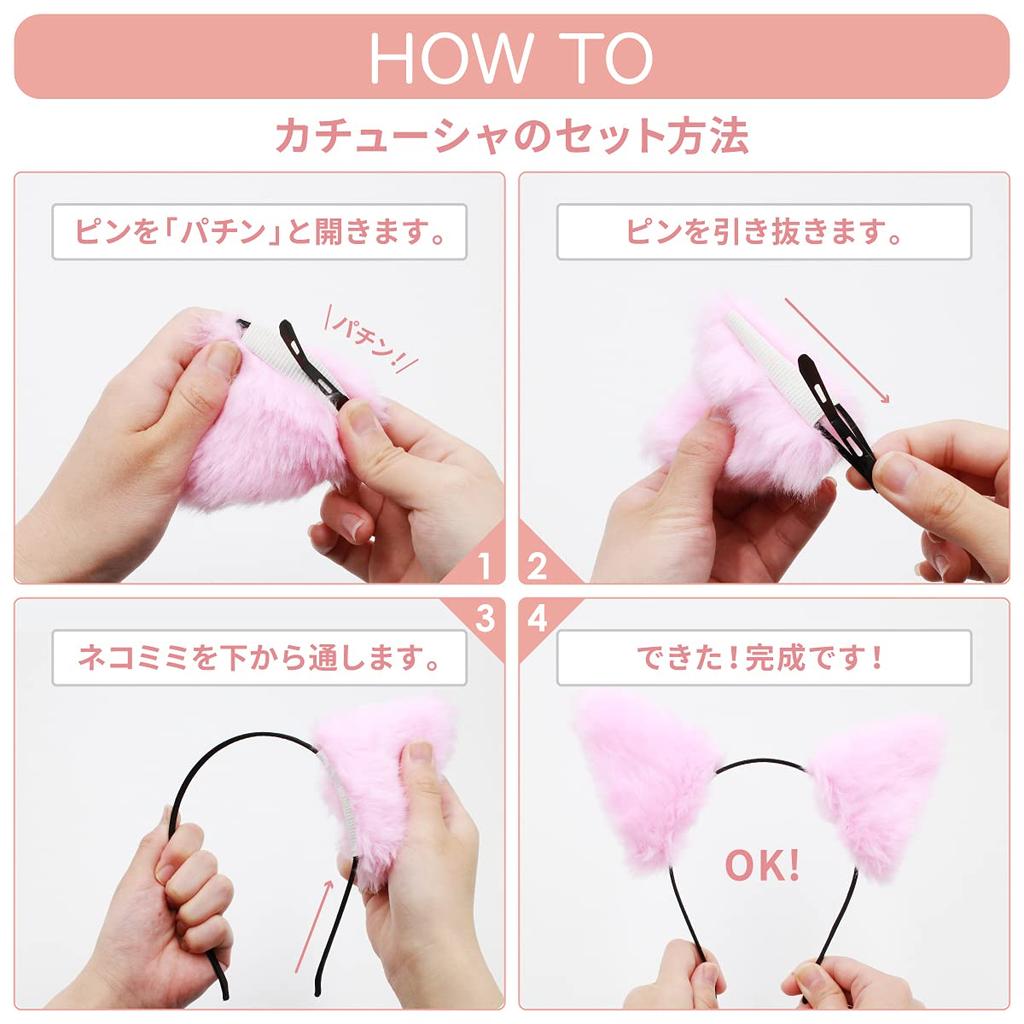 HOW TO

カチューシャのセット方法

ピンを「パチン」と開きます。

パチン！

1

ピンを引き抜きます。

2

3

ネコミミを下から通します。

4

できた！完成です！

OK!