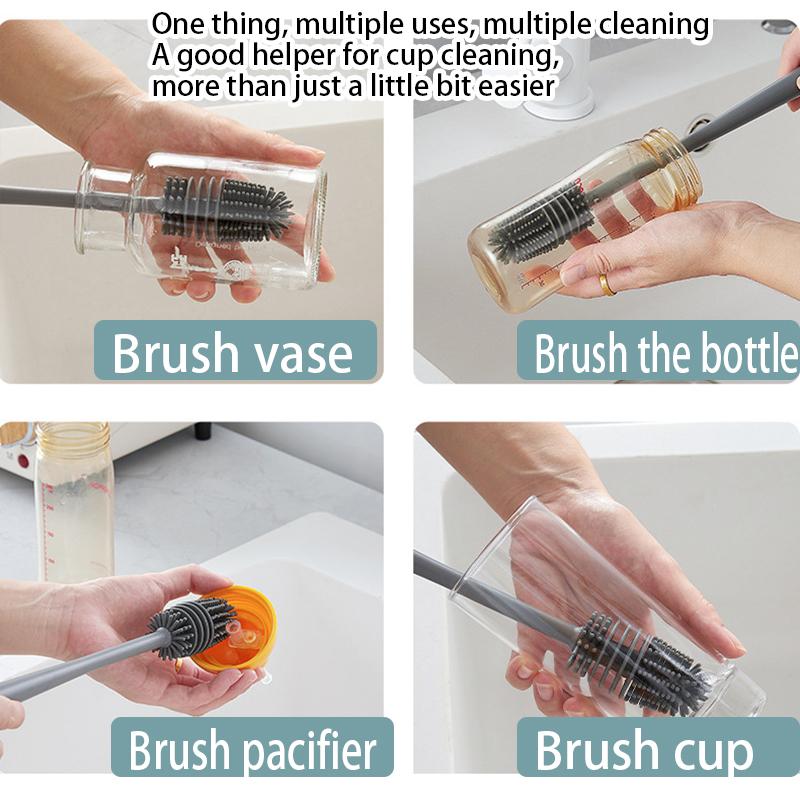 One thing, multiple uses, multiple cleaning
A good helper for cup cleaning,
more than just a little bit easier

Brush vase

Brush the bottle

Brush pacifier

Brush cup