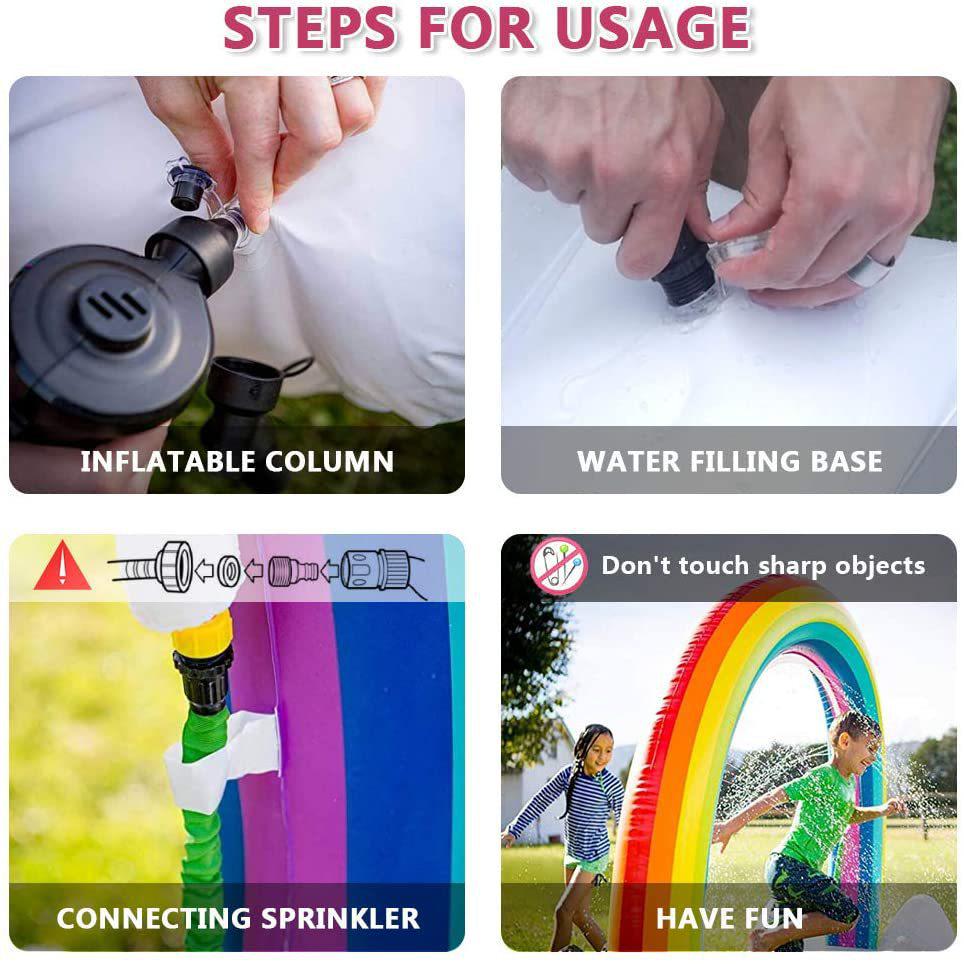 STEPS FOR USAGE

INFLATABLE COLUMN

WATER FILLING BASE

CONNECTING SPRINKLER

Don't touch sharp objects

HAVE FUN