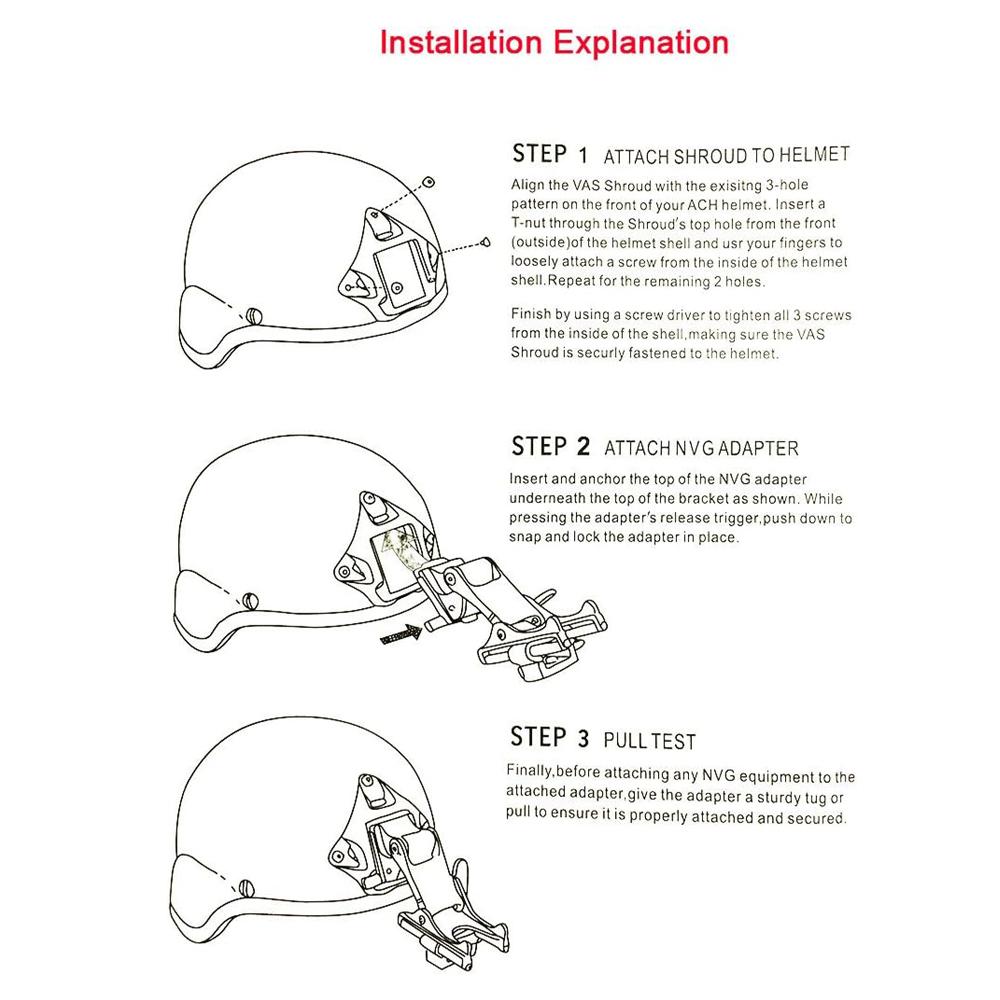 Installation Explanation

STEP 1 ATTACH SHROUD TO HELMET

Align the VAS Shroud with the exisitng 3-hole pattern on the front of your ACH helmet. Insert a T-nut through the Shroud's top hole from the front (outside)of the helmet shell and usr your fingers to loosely attach a screw from the inside of the helmet shell.Repeat for the remaining 2 holes.

Finish by using a screw driver to tighten all 3 screws from the inside of the shell,making sure the VAS Shroud is securly fastened to the helmet.

STEP 2 ATTACH NVG ADAPTER

Insert and anchor the top of the NVG adapter underneath the top of the bracket as shown. While pressing the adapter's release trigger,push down to snap and lock the adapter in place.

STEP 3 PULL TEST

Finally,before attaching any NVG equipment to the attached adapter,give the adapter a sturdy tug or pull to ensure it is properly attached and secured.