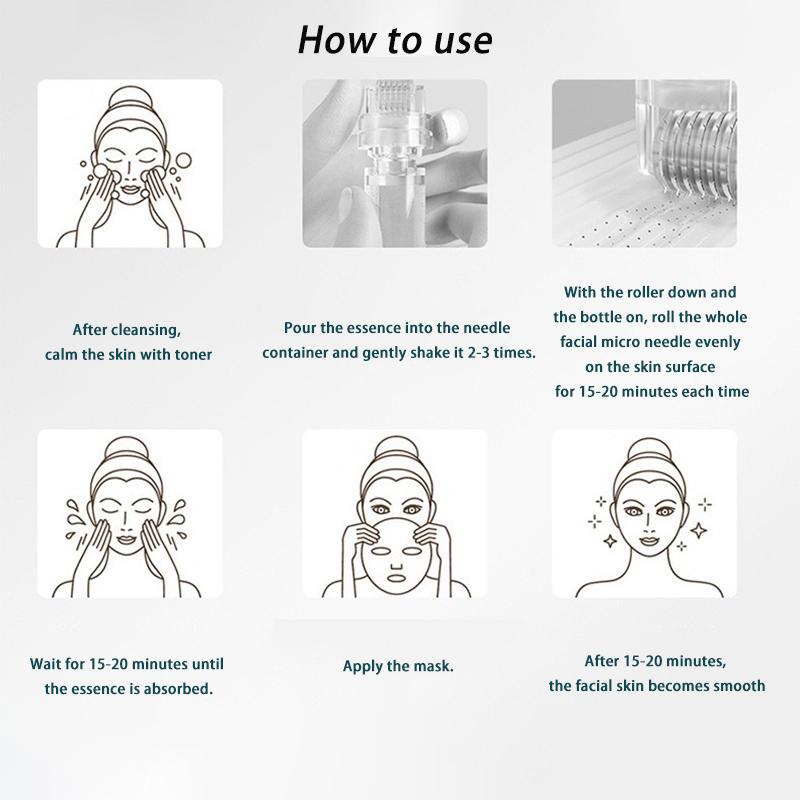 How to use

After cleansing, calm the skin with toner

Pour the essence into the needle container and gently shake it 2-3 times.

With the roller down and the bottle on, roll the whole facial micro needle evenly on the skin surface for 15-20 minutes each time

Wait for 15-20 minutes until the essence is absorbed.

Apply the mask.

After 15-20 minutes, the facial skin becomes smooth