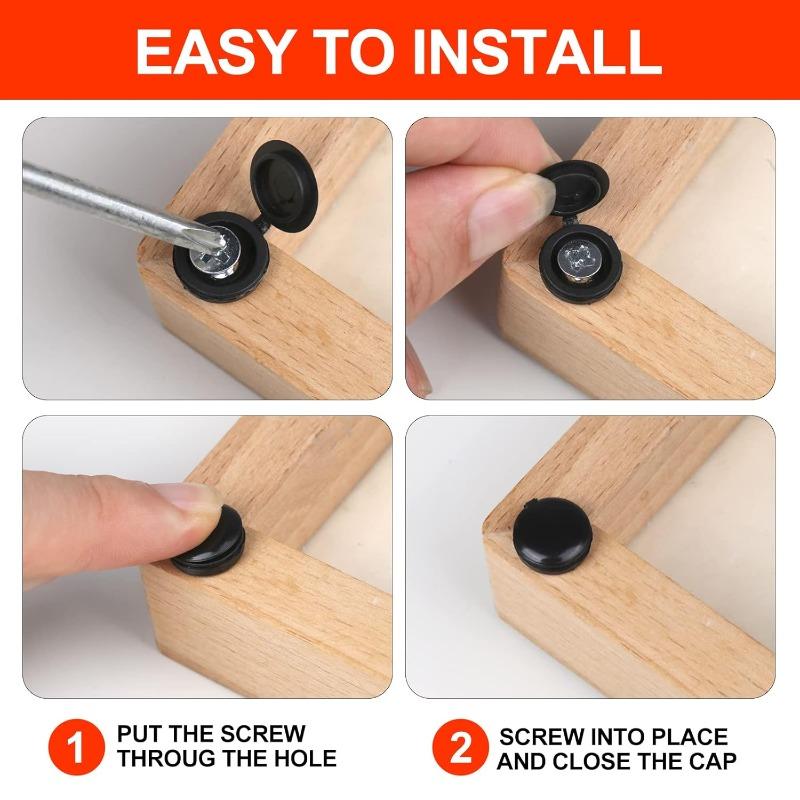 EASY TO INSTALL

1 PUT THE SCREW THROUG THE HOLE

2 SCREW INTO PLACE AND CLOSE THE CAP