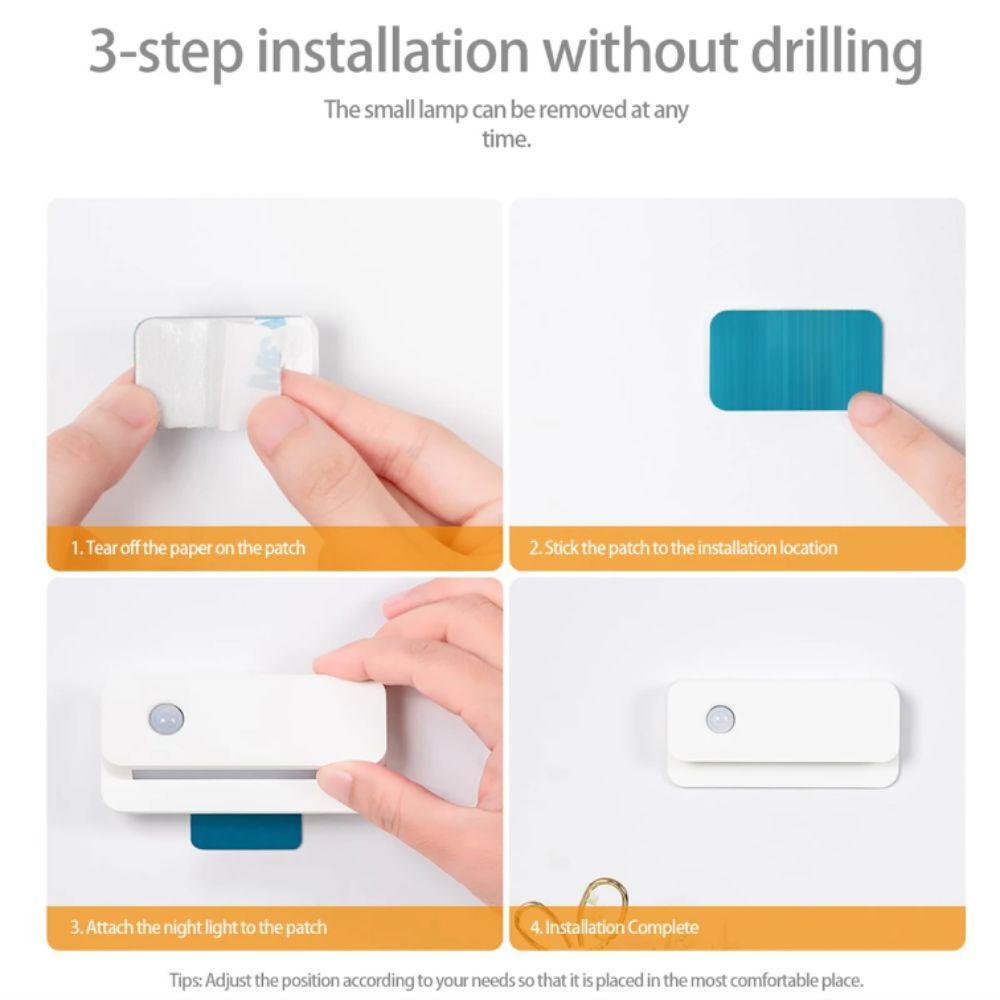 3-step installation without drilling

The small lamp can be removed at any time.

1. Tear off the paper on the patch

2. Stick the patch to the installation location

3. Attach the night light to the patch

4. Installation Complete

Tips: Adjust the position according to your needs so that it is placed in the most comfortable place.