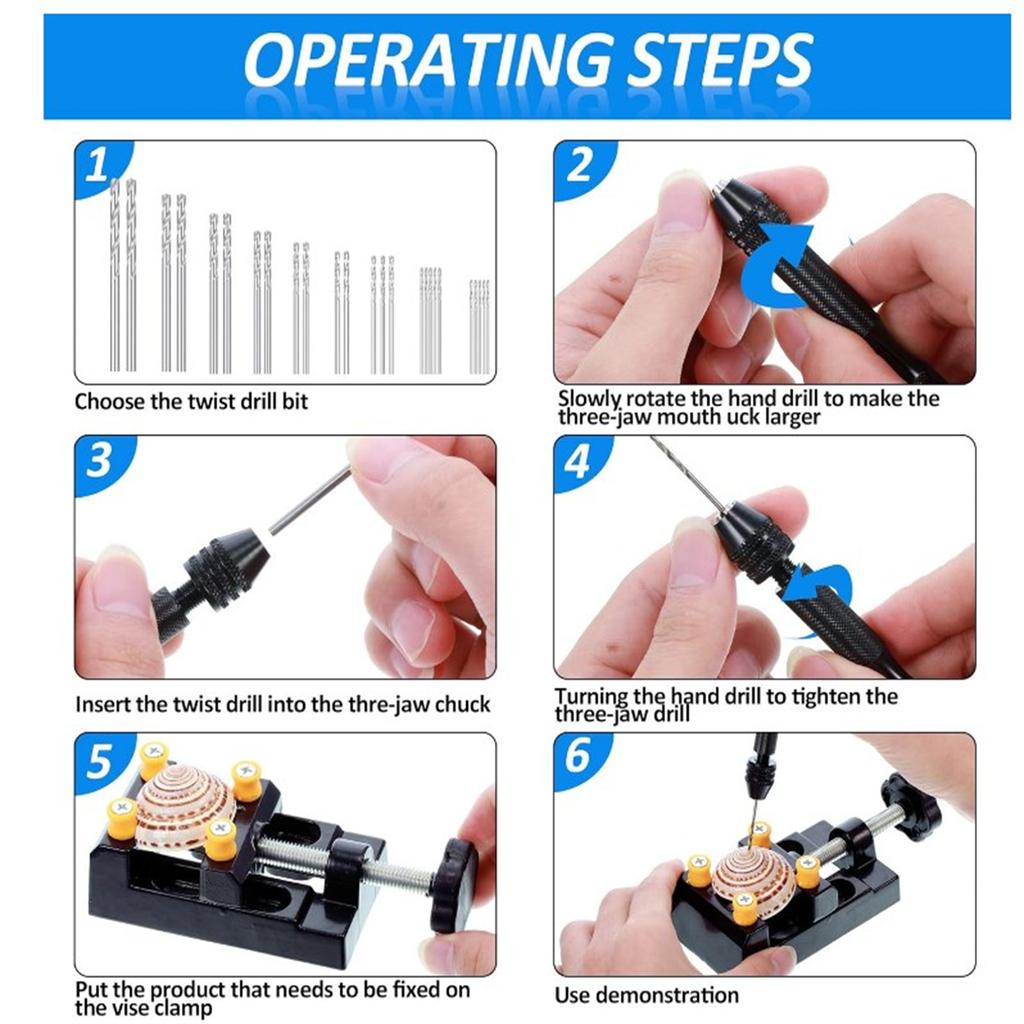 OPERATING STEPS

1
Choose the twist drill bit

2
Slowly rotate the hand drill to make the three-jaw mouth uck larger

3
Insert the twist drill into the thre-jaw chuck

4
Turning the hand drill to tighten the three-jaw drill

5
Put the product that needs to be fixed on the vise clamp

6
Use demonstration