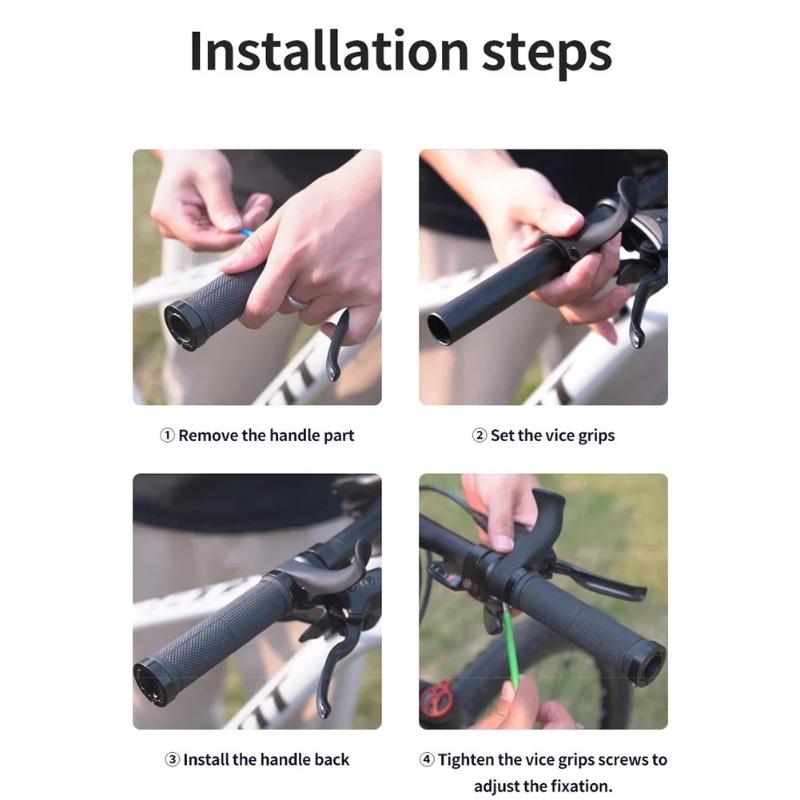 Installation steps

① Remove the handle part

② Set the vice grips

③ Install the handle back

④ Tighten the vice grips screws to adjust the fixation.