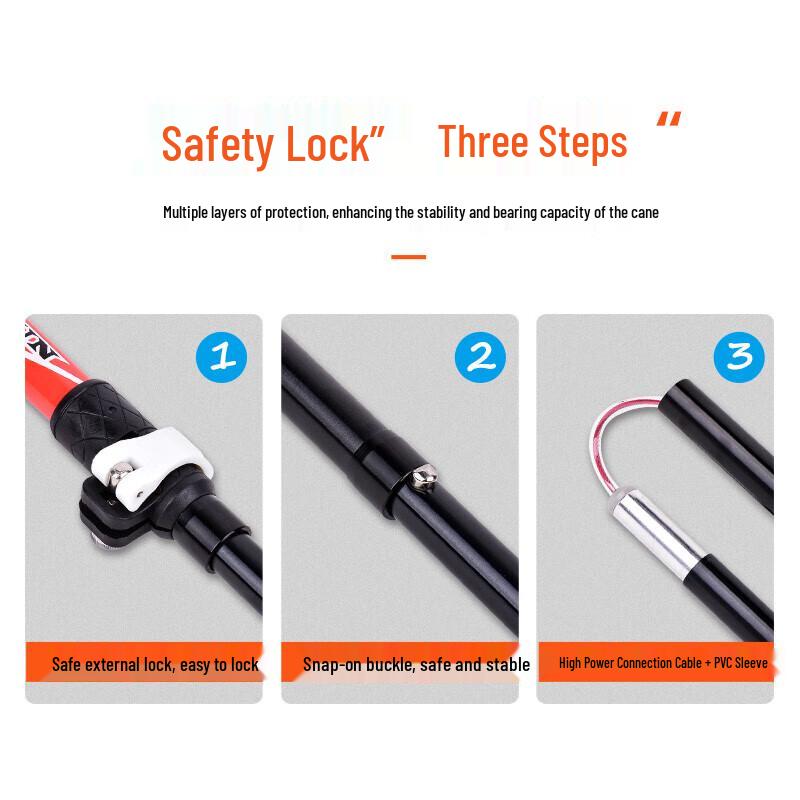 Safety Lock" Three Steps "

Multiple layers of protection, enhancing the stability and bearing capacity of the cane

1

Safe external lock, easy to lock

2

Snap-on buckle, safe and stable

3

High Power Connection Cable + PVC Sleeve