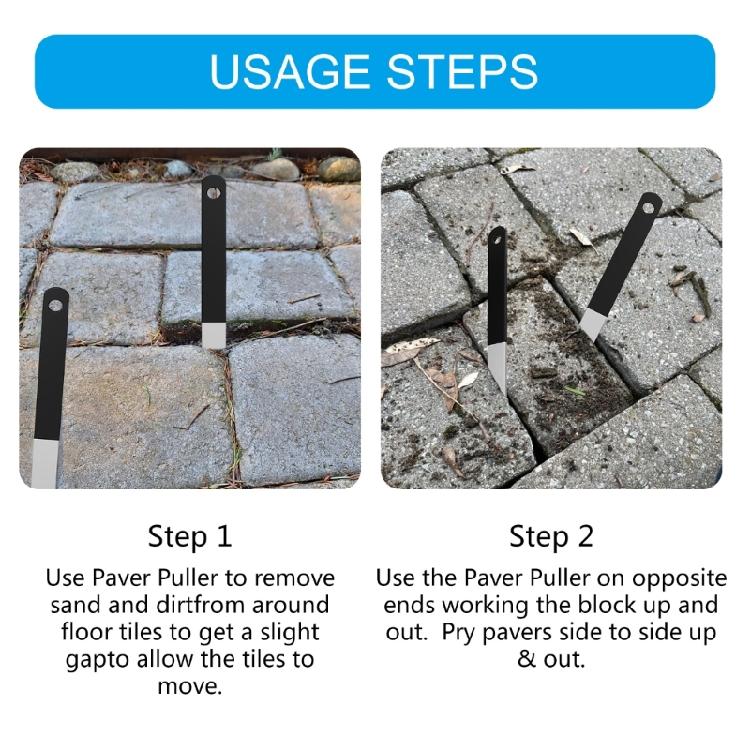 USAGE STEPS

Step 1
Use Paver Puller to remove sand and dirtfrom around floor tiles to get a slight gapto allow the tiles to move.

Step 2
Use the Paver Puller on opposite ends working the block up and out.  Pry pavers side to side up & out.