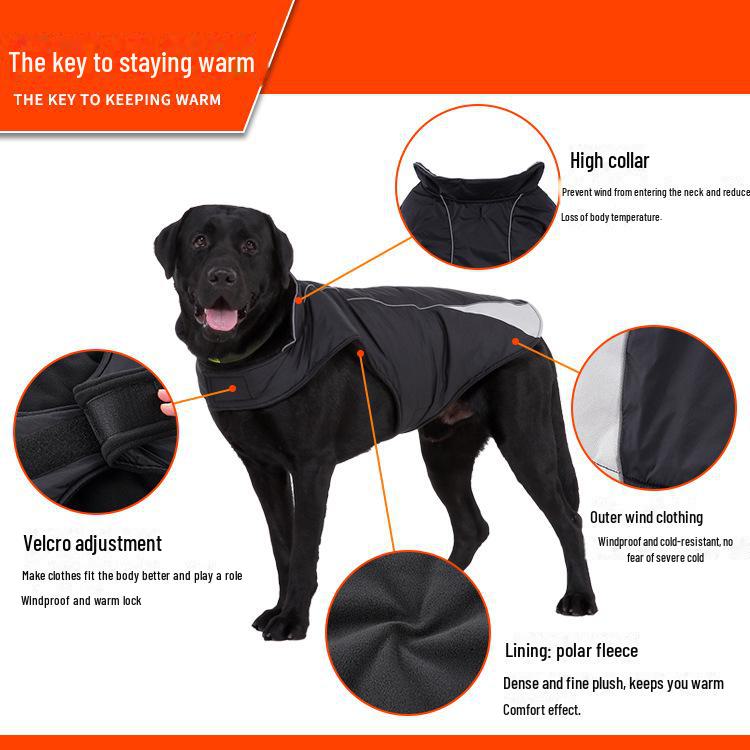 The key to staying warm

THE KEY TO KEEPING WARM

High collar

Prevent wind from entering the neck and reduce

Loss of body temperature.

Velcro adjustment

Make clothes fit the body better and play a role

Windproof and warm lock

Outer wind clothing

Windproof and cold-resistant, no fear of severe cold

Lining: polar fleece

Dense and fine plush, keeps you warm

Comfort effect.