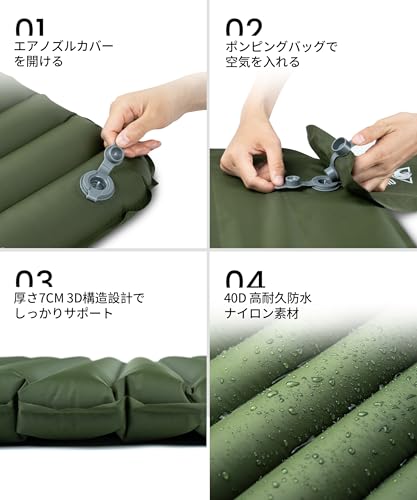 01
エアノズルカバーを開ける

02
ポンピングバッグで空気を入れる

03
厚さ7CM 3D構造設計でしっかりサポート

04
40D 高耐久防水ナイロン素材