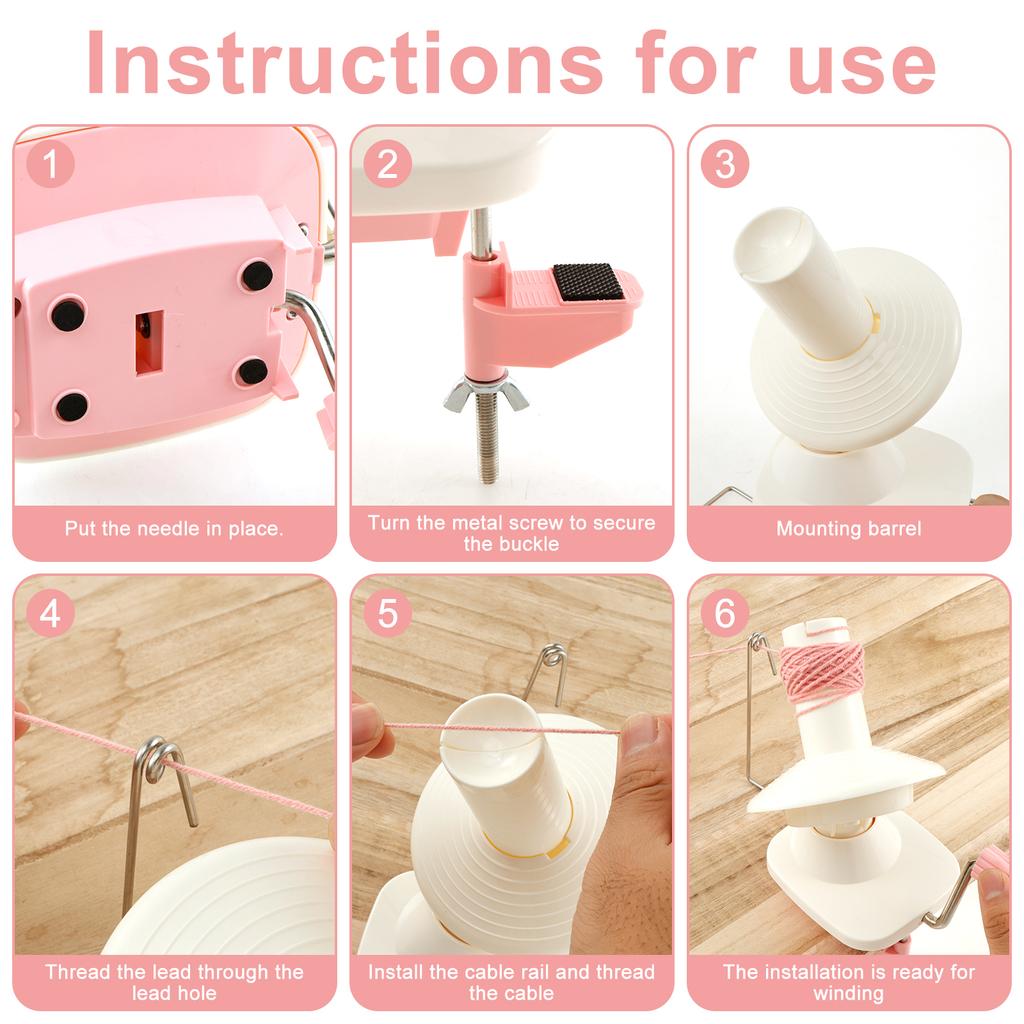 Instructions for use

1

Put the needle in place.

2

Turn the metal screw to secure the buckle

3

Mounting barrel

4

Thread the lead through the lead hole

5

Install the cable rail and thread the cable

6

The installation is ready for winding