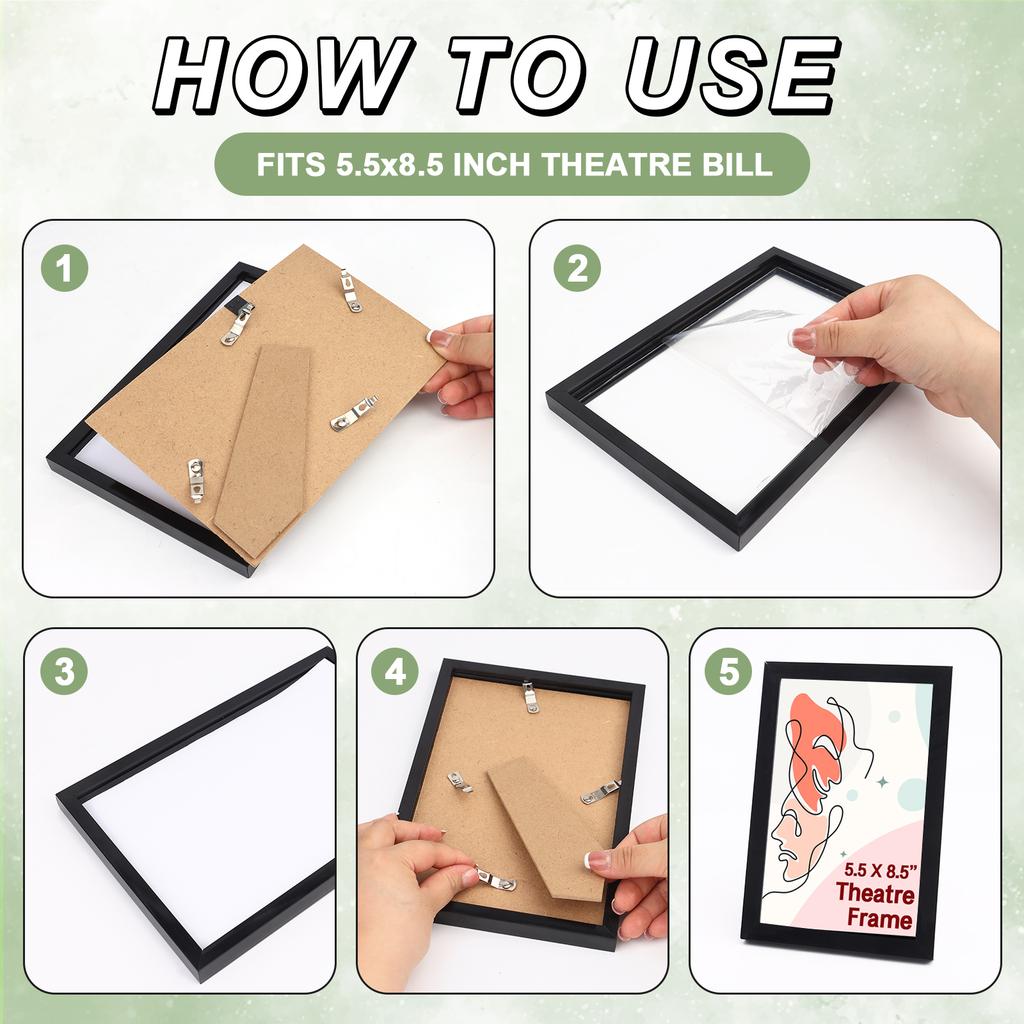 HOW TO USE

FITS 5.5x8.5 INCH THEATRE BILL

1

2

3

4

5

5.5 X 8.5"
Theatre
Frame