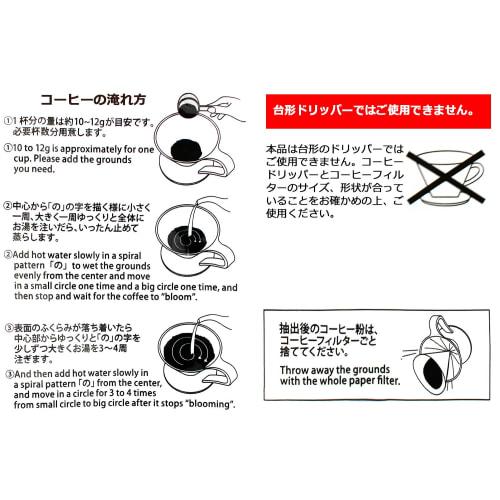 コーヒーの淹れ方

①1 杯分の量は約10~12gが目安です。必要杯数分用意します。

①10 to 12g is approximately for one cup. Please add the grounds you need.

②中心から「の」の字を描く様に小さく一周、大きく一周ゆっくりと全体にお湯を注いだら、いったん止めて蒸らします。

②Add hot water slowly in a spiral pattern「の」to wet the grounds evenly from the center and move in a small circle one time and a big circle one time, and then stop and wait for the coffee to "bloom".

③表面のふくらみが落ち着いたら中心部からゆっくりと「の」の字を少しずつ大きくお湯を3~4周注ぎます。

③And then add hot water slowly in a spiral pattern「の」from the center, and move in a circle for 3 to 4 times from small circle to big circle after it stops "blooming".

台形ドリッパーではご使用できません。

本品は台形のドリッパーではご使用できません。コーヒードリッパーとコーヒーフィルターのサイズ、形状が合っていることをお確かめの上、ご使用ください。

抽出後のコーヒー粉は、コーヒーフィルターごと捨ててください。

Throw away the grounds with the whole paper filter.