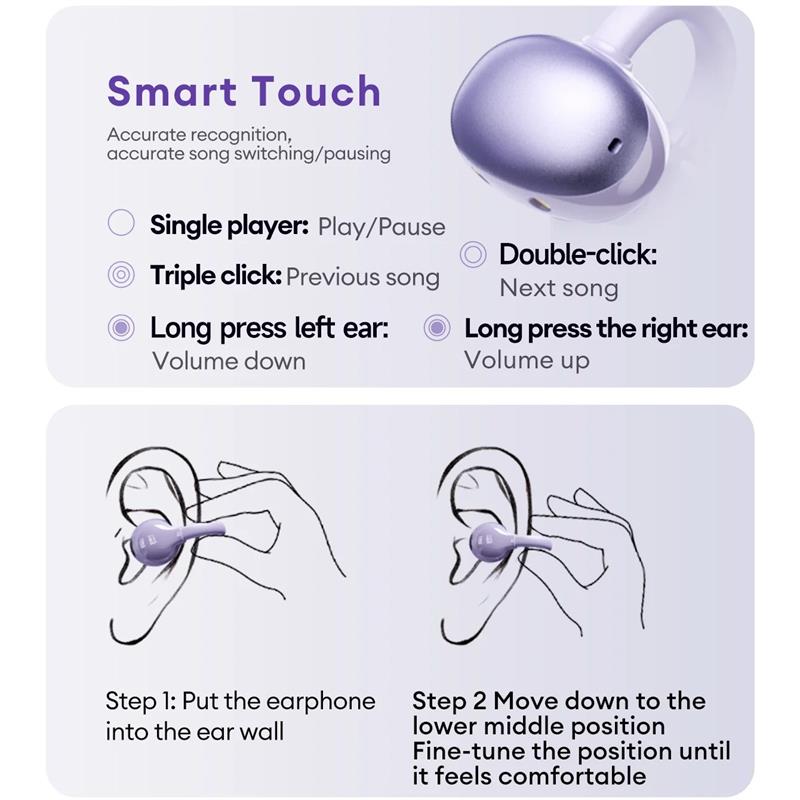 Smart Touch

Accurate recognition, accurate song switching/pausing

Single player: Play/Pause

Triple click: Previous song

Double-click: Next song

Long press left ear: Volume down

Long press the right ear: Volume up

Step 1: Put the earphone into the ear wall

Step 2 Move down to the lower middle position Fine-tune the position until it feels comfortable