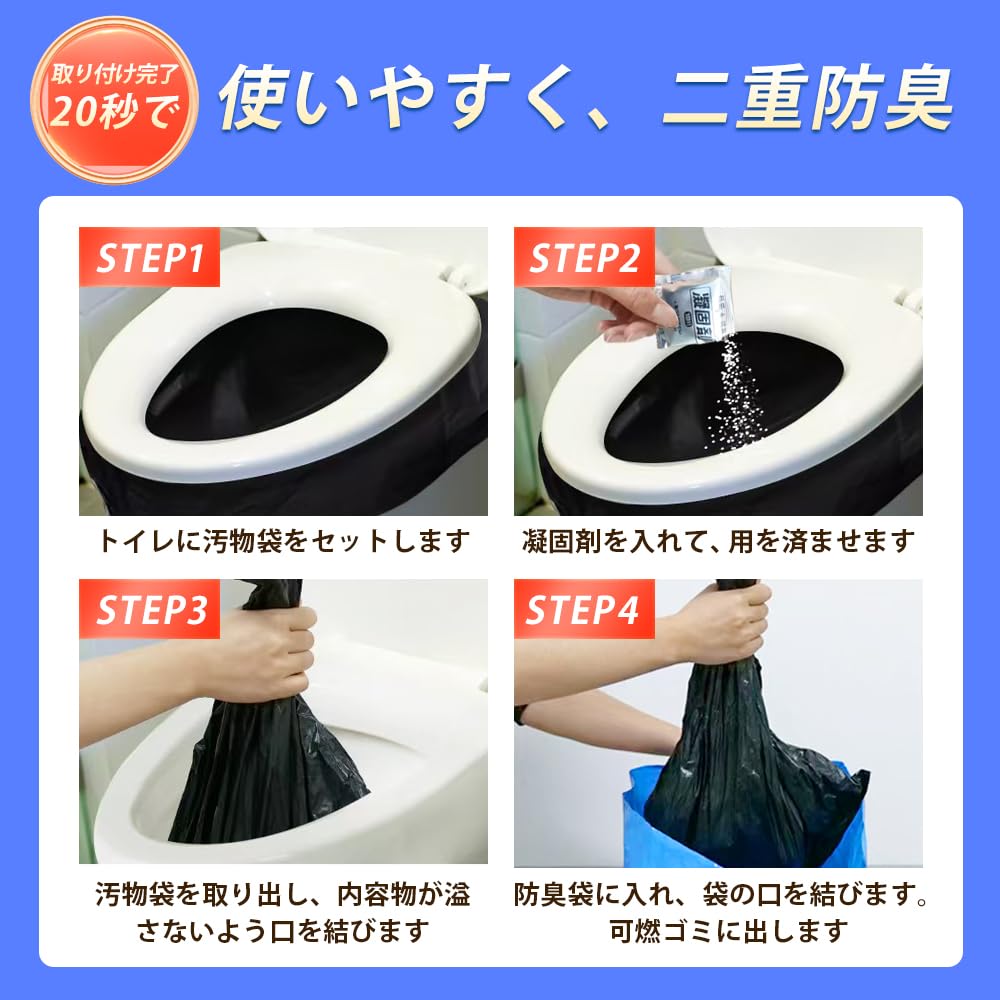 取り付け完了
20秒で

使いやすく、二重防臭

STEP1

トイレに汚物袋をセットします

STEP2

凝固剤

凝固剤を入れて、用を済ませます

STEP3

汚物袋を取り出し、内容物が溢さないよう口を結びます

STEP4

防臭袋に入れ、袋の口を結びます。可燃ゴミに出します