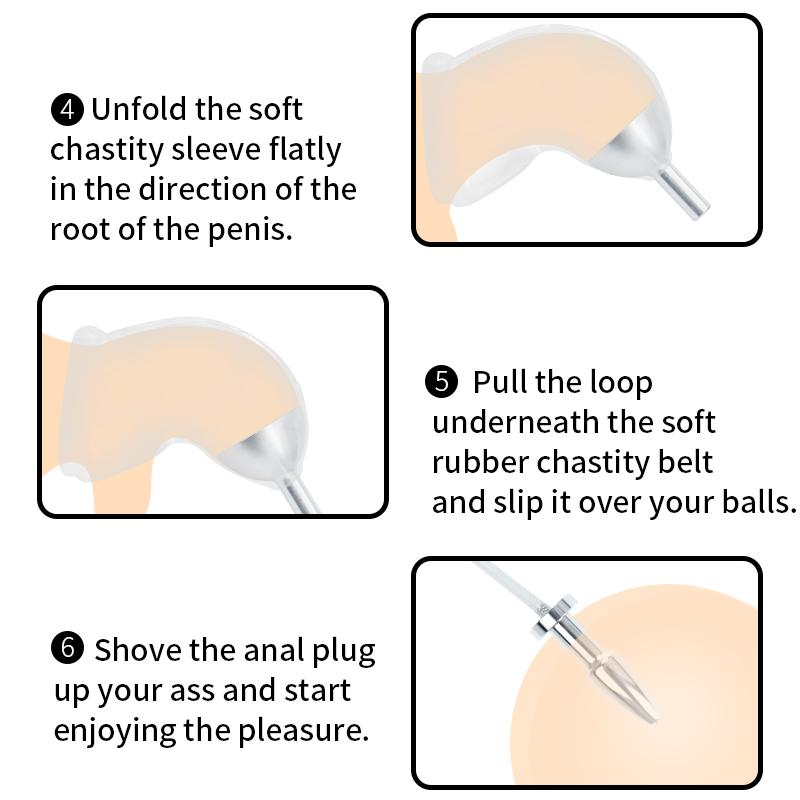 ❹ Unfold the soft chastity sleeve flatly in the direction of the root of the penis.

❺ Pull the loop underneath the soft rubber chastity belt and slip it over your balls.

❻ Shove the anal plug up your ass and start enjoying the pleasure.