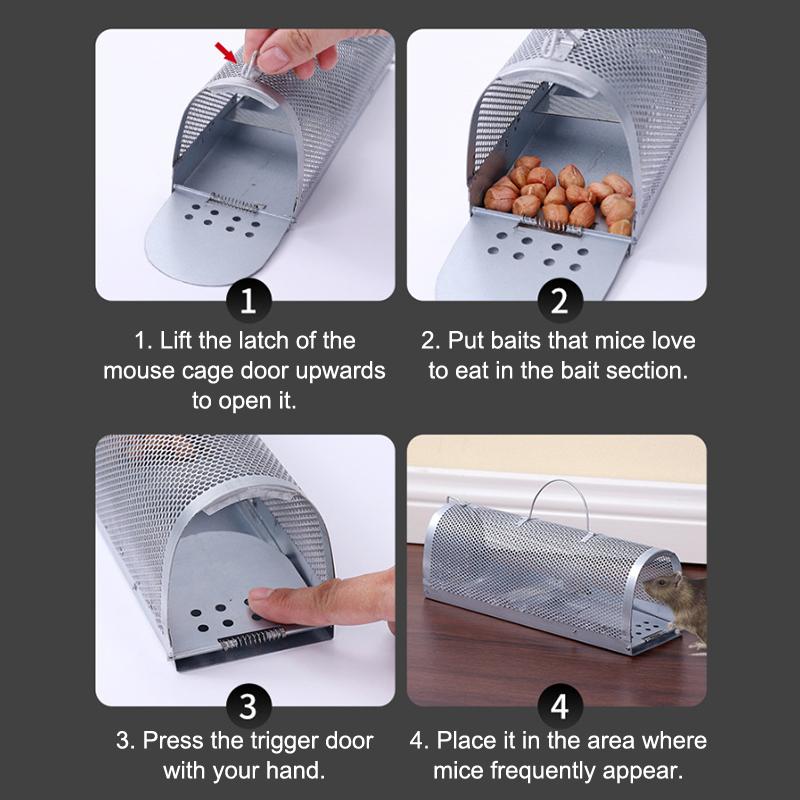 1

1. Lift the latch of the mouse cage door upwards to open it.

2

2. Put baits that mice love to eat in the bait section.

3

3. Press the trigger door with your hand.

4

4. Place it in the area where mice frequently appear.