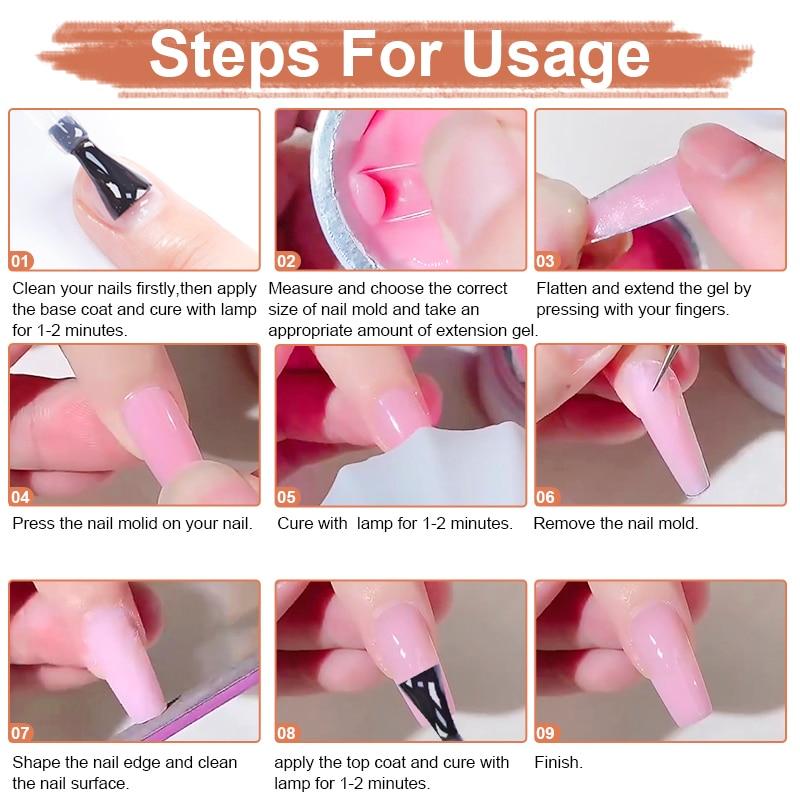 Steps For Usage

01

Clean your nails firstly,then apply the base coat and cure with lamp for 1-2 minutes.

02

Measure and choose the correct size of nail mold and take an appropriate amount of extension gel.

03

Flatten and extend the gel by pressing with your fingers.

04

Press the nail molid on your nail.

05

Cure with lamp for 1-2 minutes.

06

Remove the nail mold.

07

Shape the nail edge and clean the nail surface.

08

apply the top coat and cure with lamp for 1-2 minutes.

09

Finish.