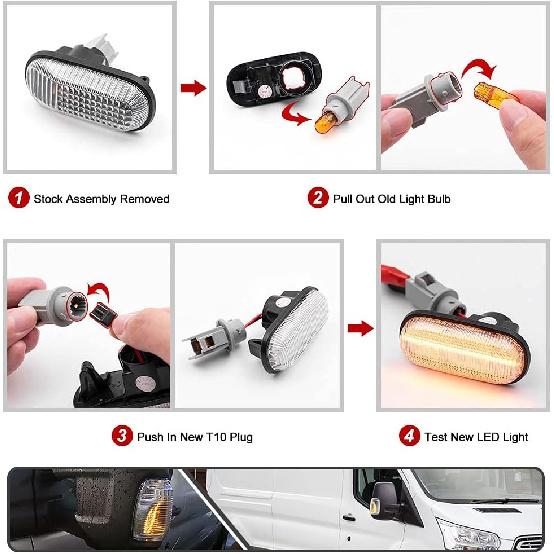 1 Stock Assembly Removed

2 Pull Out Old Light Bulb

3 Push In New T10 Plug

4 Test New LED Light