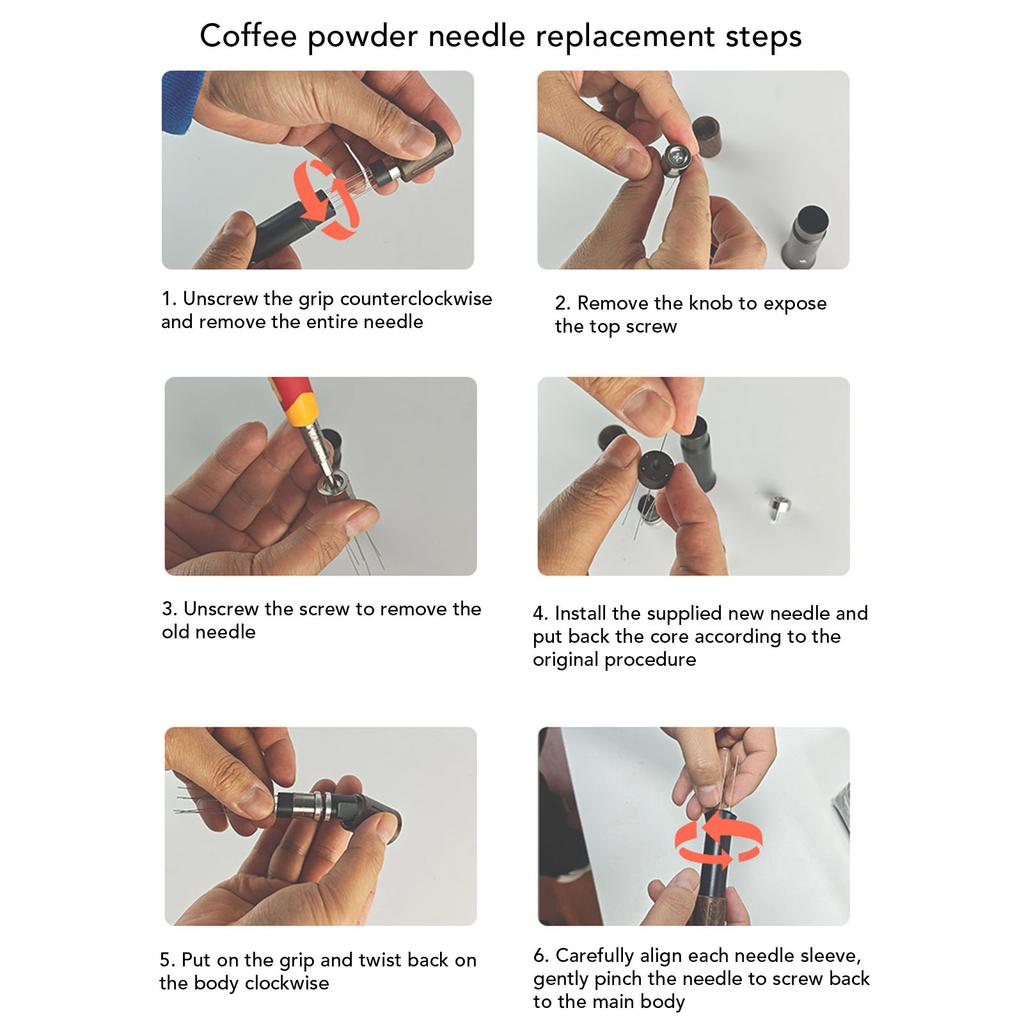 Coffee powder needle replacement steps

1. Unscrew the grip counterclockwise and remove the entire needle

2. Remove the knob to expose the top screw

3. Unscrew the screw to remove the old needle

4. Install the supplied new needle and put back the core according to the original procedure

5. Put on the grip and twist back on the body clockwise

6. Carefully align each needle sleeve, gently pinch the needle to screw back to the main body