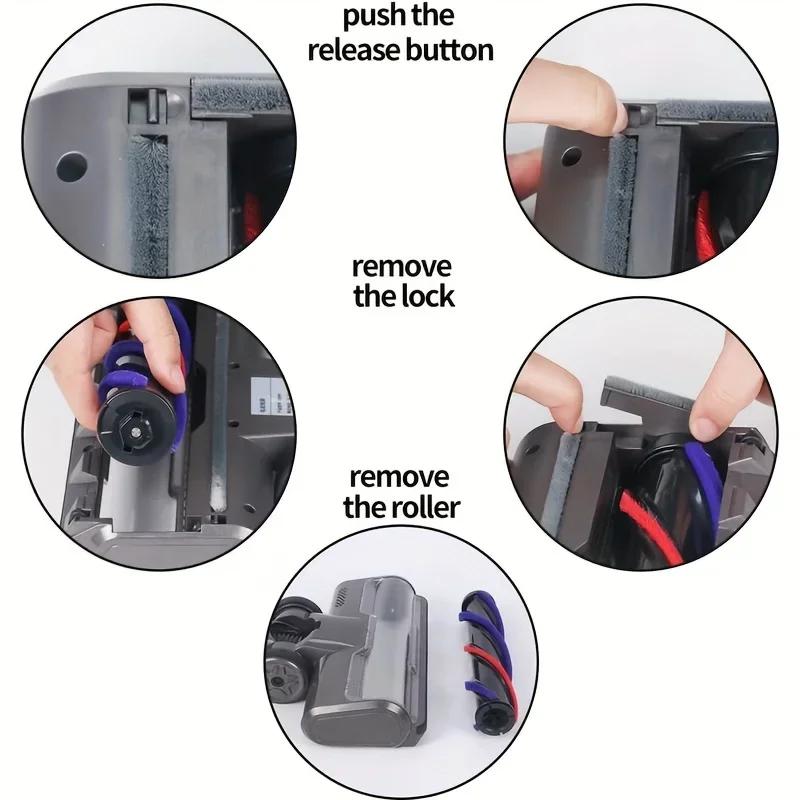 push the release button

remove the lock

remove the roller