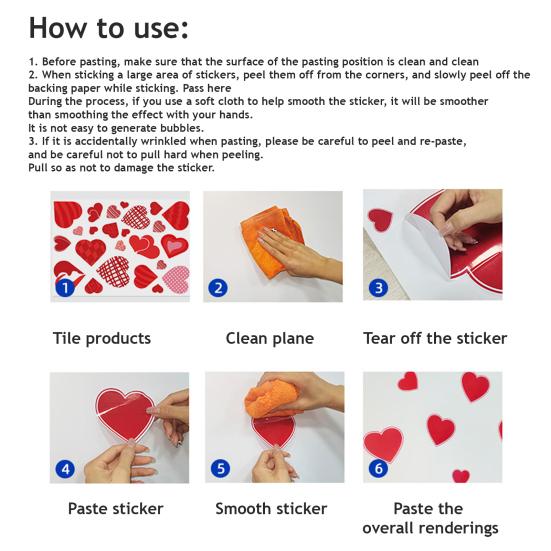 How to use:

1. Before pasting, make sure that the surface of the pasting position is clean and clean
2. When sticking a large area of stickers, peel them off from the corners, and slowly peel off the backing paper while sticking. Pass here
During the process, if you use a soft cloth to help smooth the sticker, it will be smoother than smoothing the effect with your hands.
It is not easy to generate bubbles.
3. If it is accidentally wrinkled when pasting, please be careful to peel and re-paste, and be careful not to pull hard when peeling.
Pull so as not to damage the sticker.

1
Tile products

2
Clean plane

3
Tear off the sticker

4
Paste sticker

5
Smooth sticker

6
Paste the overall renderings