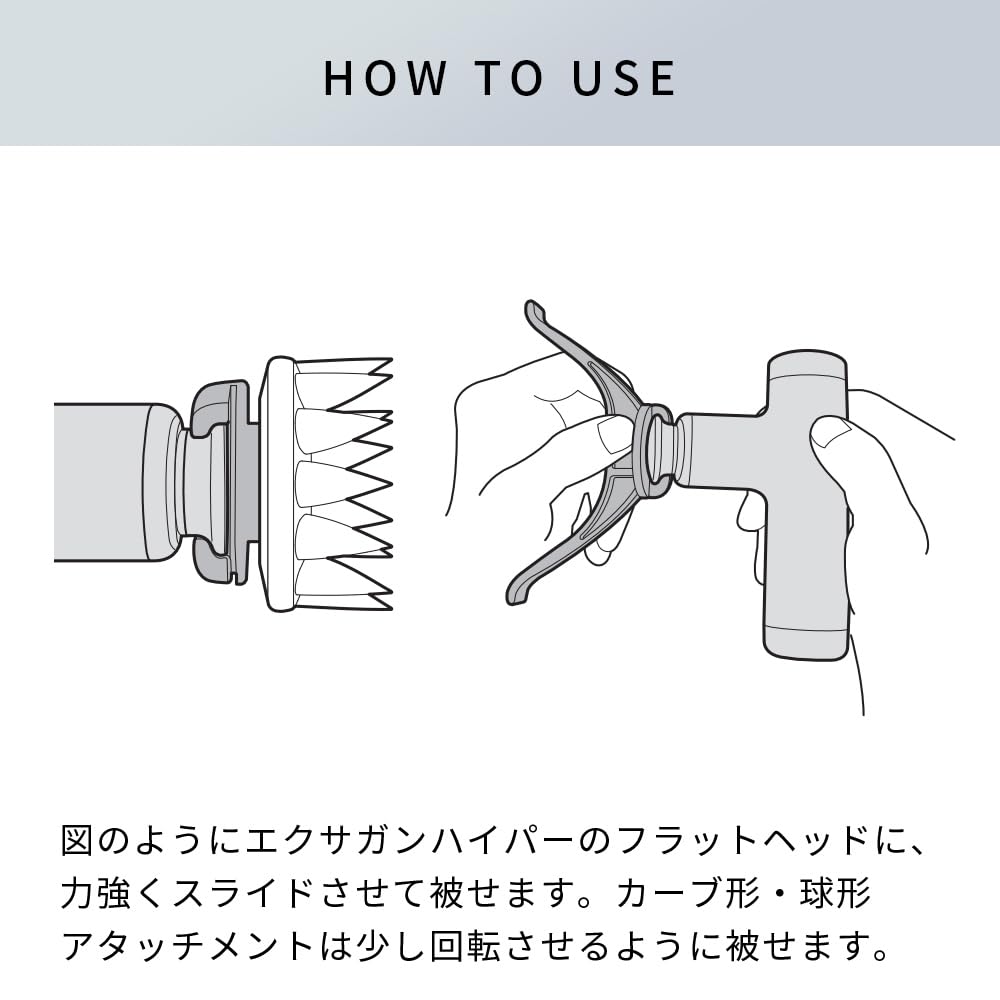 HOW TO USE

図のようにエクサガンハイパーのフラットヘッドに、力強くスライドさせて被せます。カーブ形・球形アタッチメントは少し回転させるように被せます。