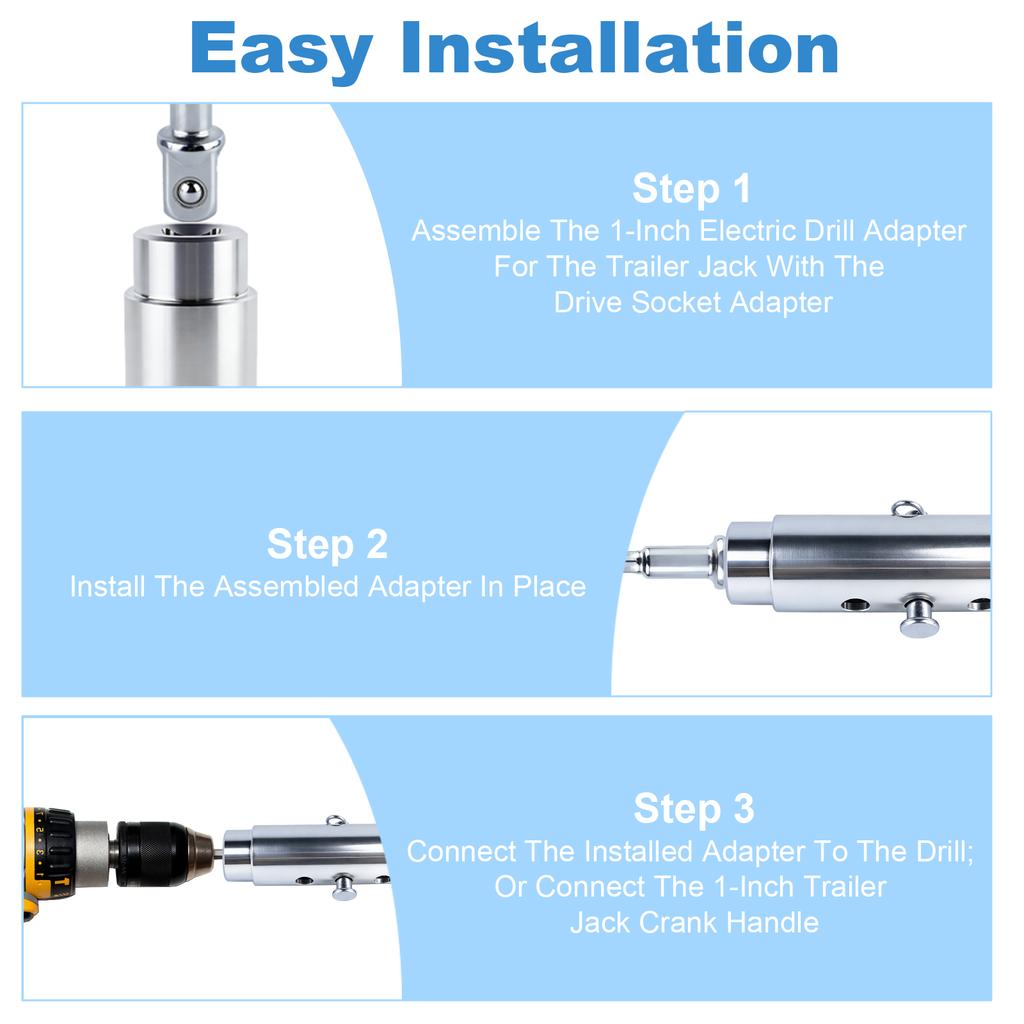 Easy Installation

Step 1
Assemble The 1-Inch Electric Drill Adapter For The Trailer Jack With The Drive Socket Adapter

Step 2
Install The Assembled Adapter In Place

Step 3
Connect The Installed Adapter To The Drill; Or Connect The 1-Inch Trailer Jack Crank Handle