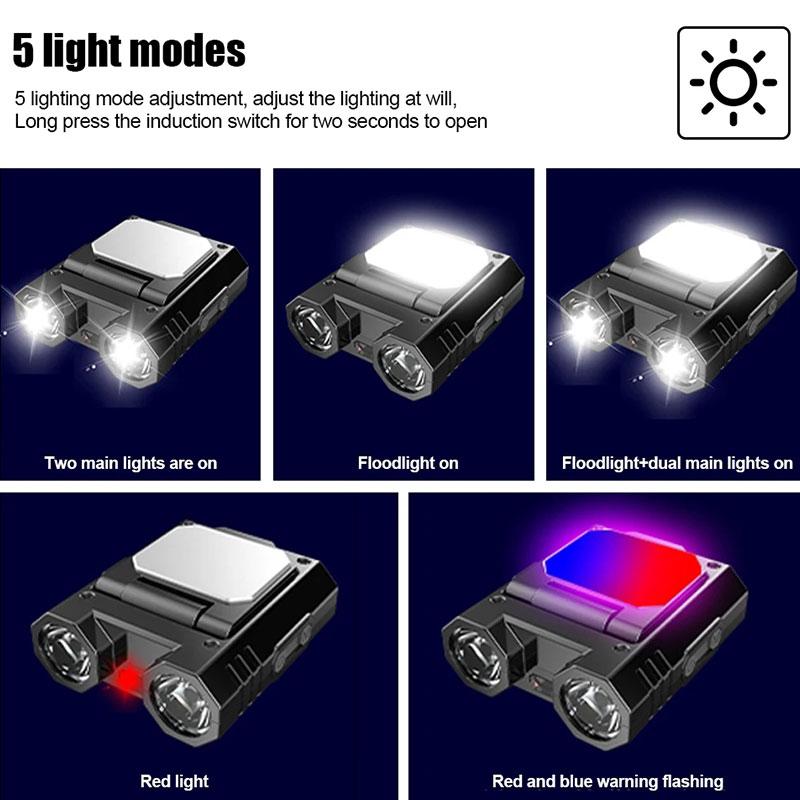 5 light modes

5 lighting mode adjustment, adjust the lighting at will, Long press the induction switch for two seconds to open

Two main lights are on

Floodlight on

Floodlight+dual main lights on

Red light

Red and blue warning flashing