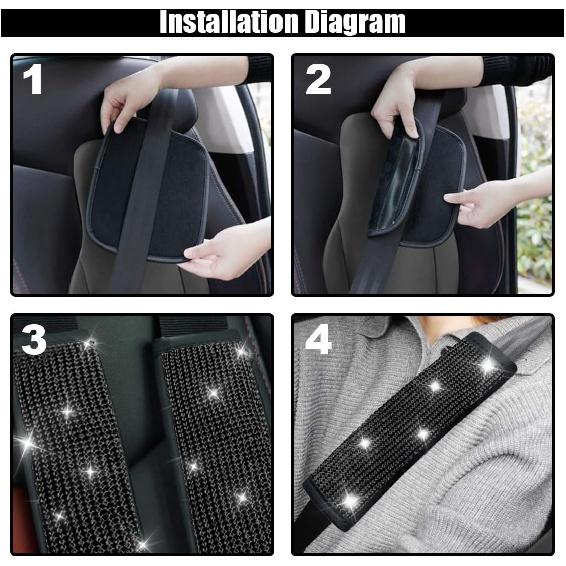 Installation Diagram

1

2

3

4