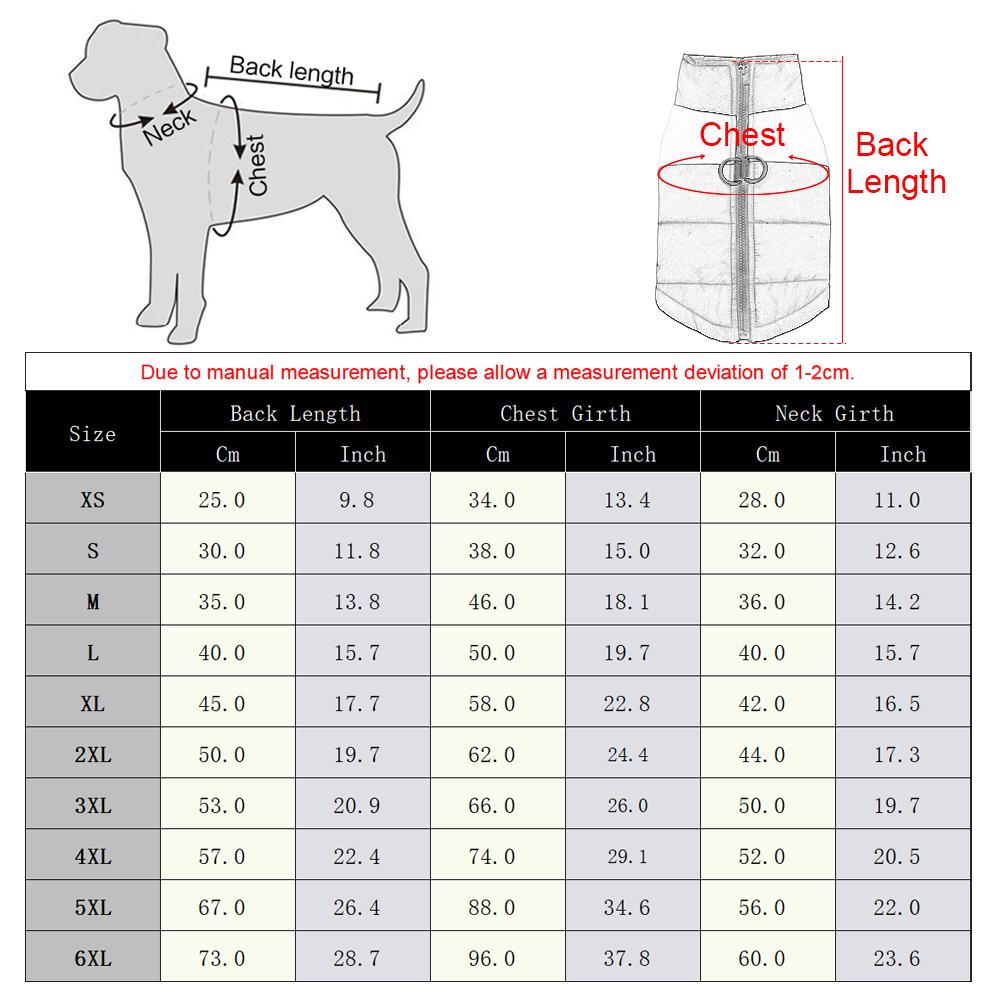 Back length
Neck
Chest

Chest
Back Length

Due to manual measurement, please allow a measurement deviation of 1-2cm.

| Size | Back Length Cm | Back Length Inch | Chest Girth Cm | Chest Girth Inch | Neck Girth Cm | Neck Girth Inch |
|---|---|---|---|---|---|---|
| XS | 25.0 | 9.8 | 34.0 | 13.4 | 28.0 | 11.0 |
| S | 30.0 | 11.8 | 38.0 | 15.0 | 32.0 | 12.6 |
| M | 35.0 | 13.8 | 46.0 | 18.1 | 36.0 | 14.2 |
| L | 40.0 | 15.7 | 50.0 | 19.7 | 40.0 | 15.7 |
| XL | 45.0 | 17.7 | 58.0 | 22.8 | 42.0 | 16.5 |
| 2XL | 50.0 | 19.7 | 62.0 | 24.4 | 44.0 | 17.3 |
| 3XL | 53.0 | 20.9 | 66.0 | 26.0 | 50.0 | 19.7 |
| 4XL | 57.0 | 22.4 | 74.0 | 29.1 | 52.0 | 20.5 |
| 5XL | 67.0 | 26.4 | 88.0 | 34.6 | 56.0 | 22.0 |
| 6XL | 73.0 | 28.7 | 96.0 | 37.8 | 60.0 | 23.6 |