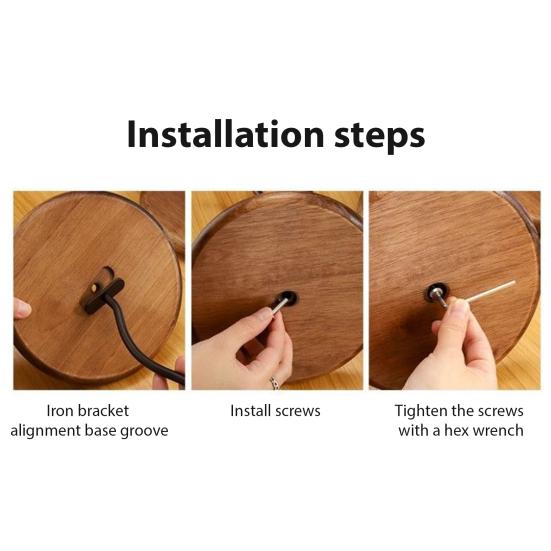 Installation steps

Iron bracket alignment base groove

Install screws

Tighten the screws with a hex wrench