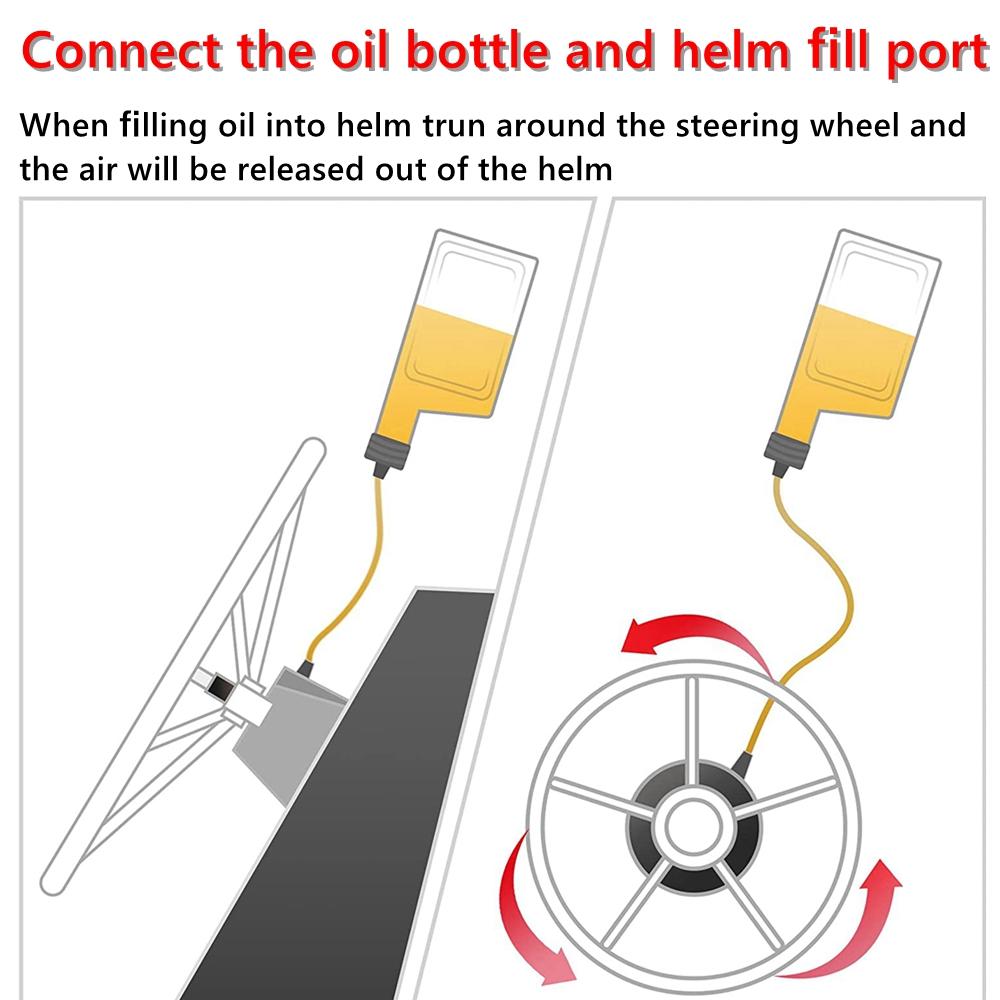 Connect the oil bottle and helm fill port

When filling oil into helm trun around the steering wheel and the air will be released out of the helm