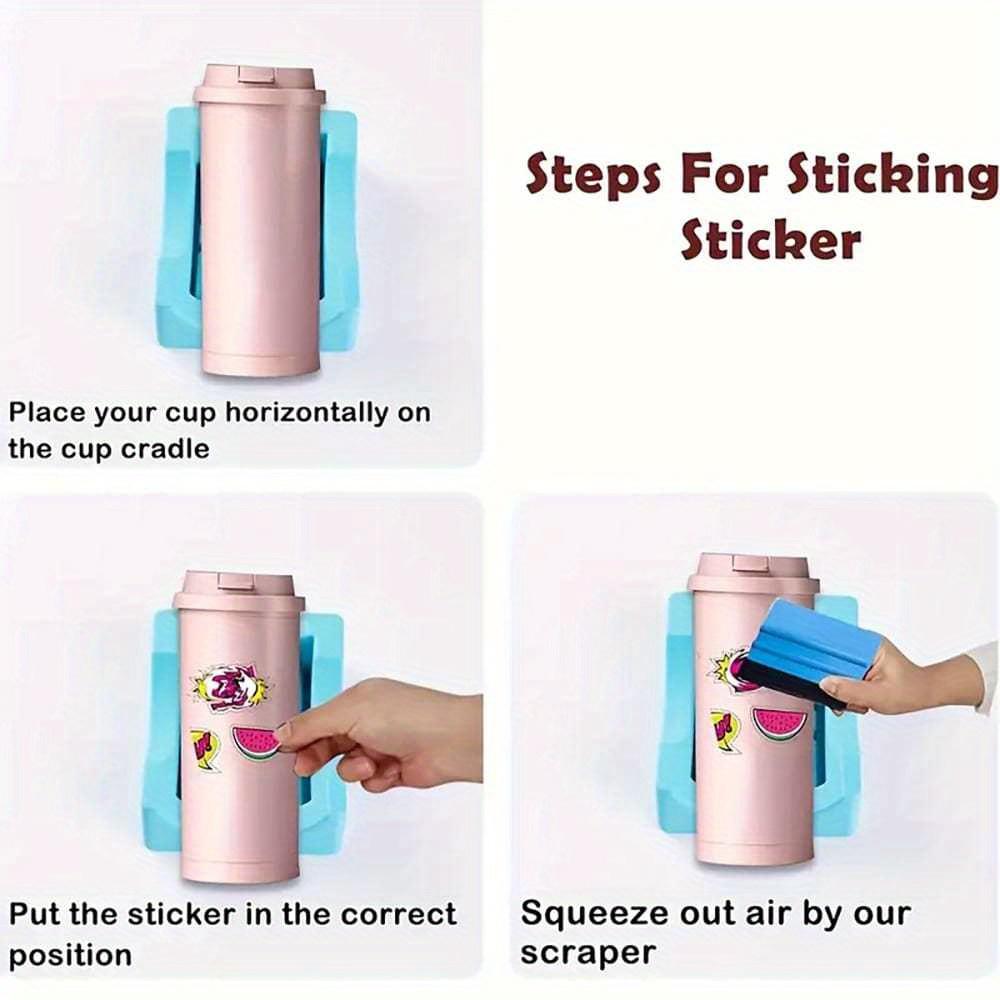 Steps For Sticking Sticker

Place your cup horizontally on the cup cradle

Put the sticker in the correct position

Squeeze out air by our scraper