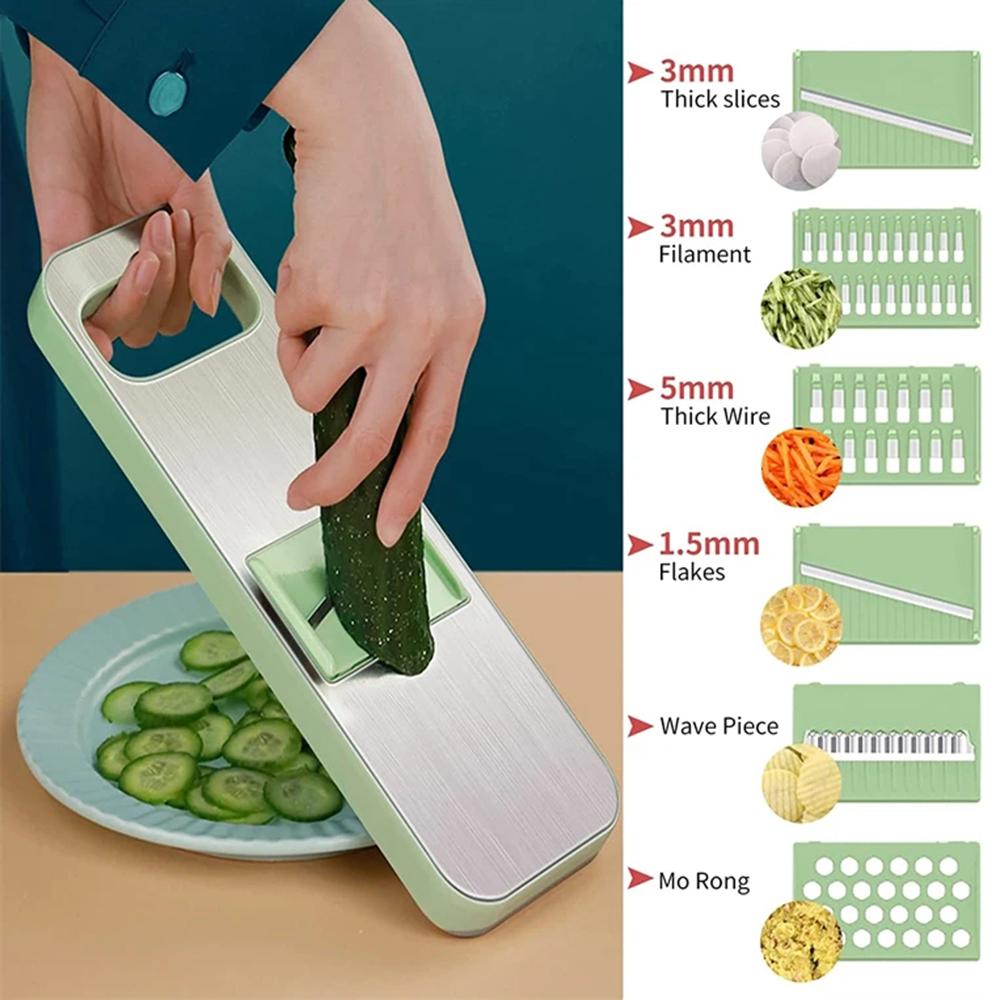 3mm
Thick slices

3mm
Filament

5mm
Thick Wire

1.5mm
Flakes

Wave Piece

Mo Rong