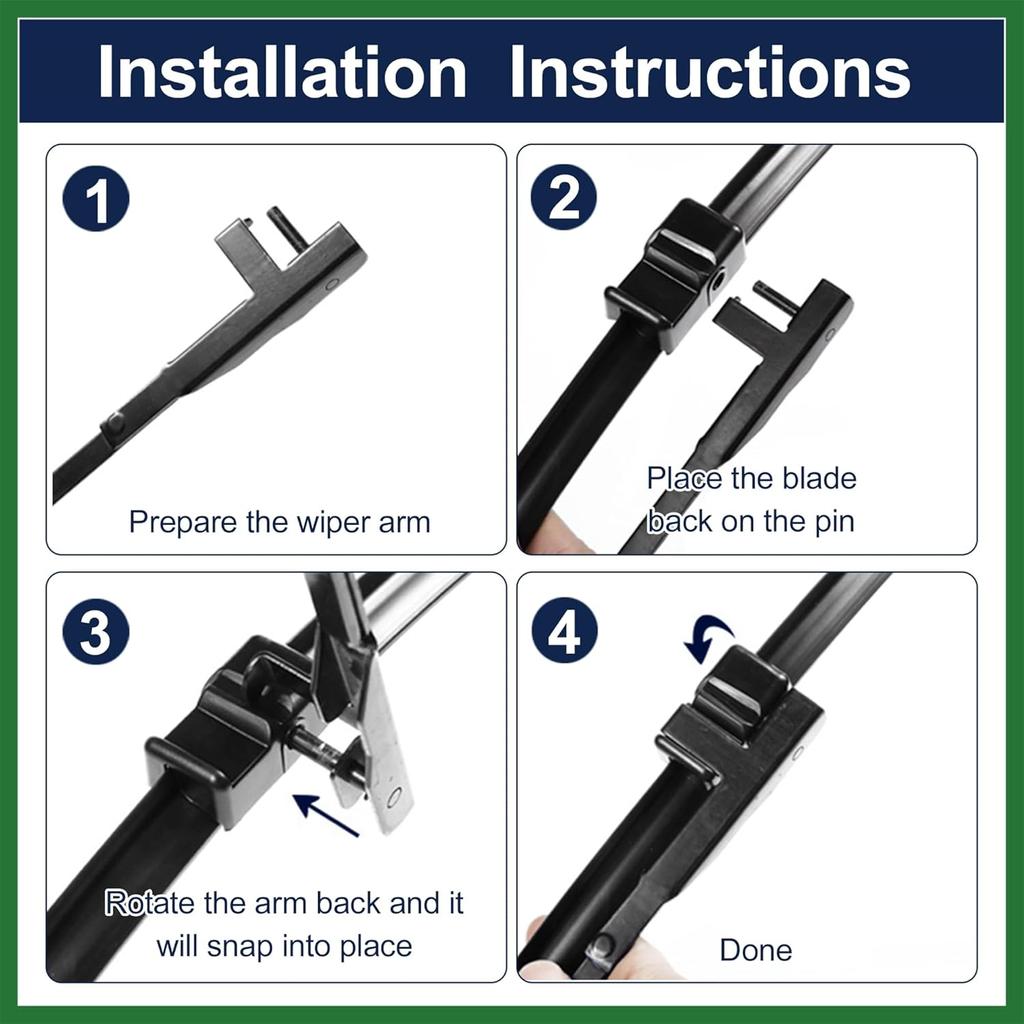 Installation Instructions

1

Prepare the wiper arm

2

Place the blade back on the pin

3

Rotate the arm back and it will snap into place

4

Done