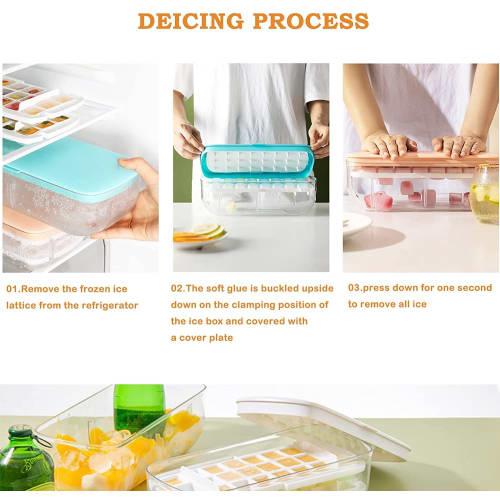 DEICING PROCESS

01.Remove the frozen ice lattice from the refrigerator

02.The soft glue is buckled upside down on the clamping position of the ice box and covered with a cover plate

03.press down for one second to remove all ice