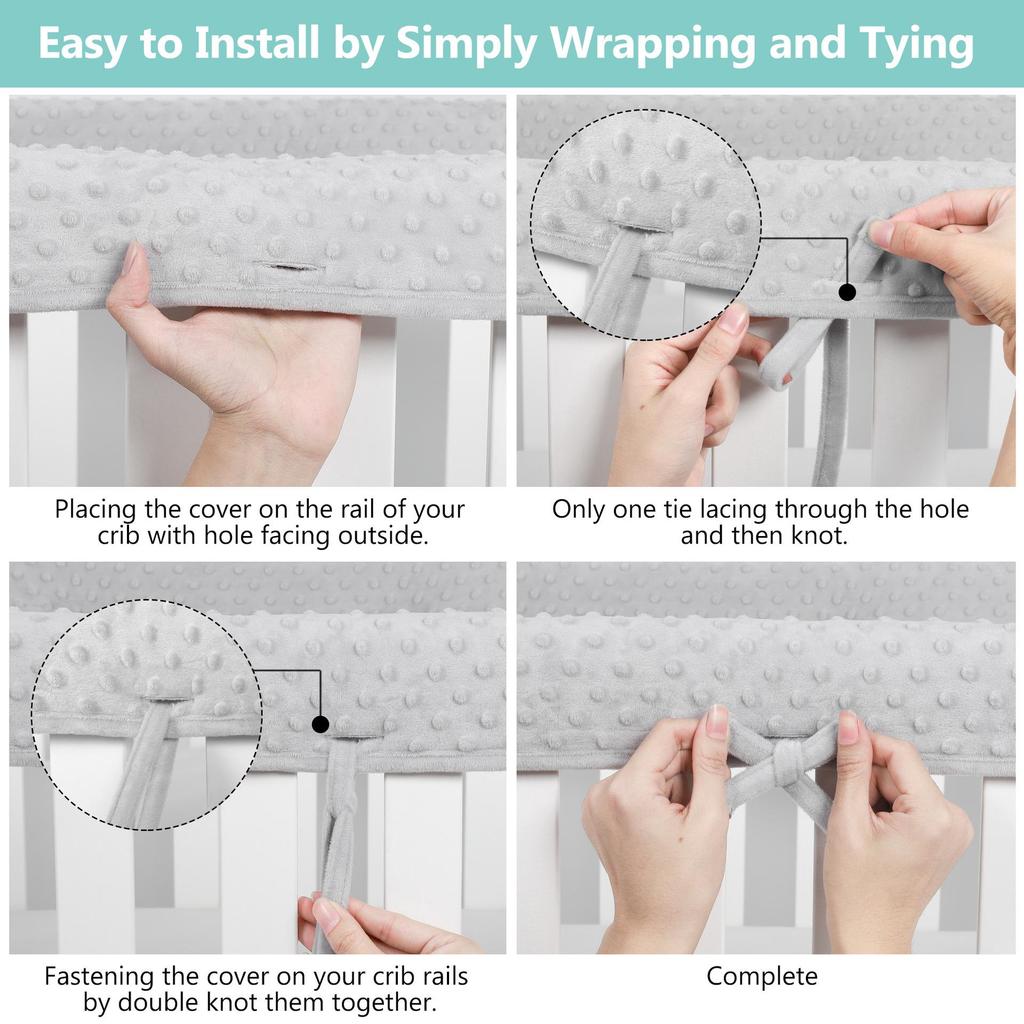 Easy to Install by Simply Wrapping and Tying

Placing the cover on the rail of your crib with hole facing outside.

Only one tie lacing through the hole and then knot.

Fastening the cover on your crib rails by double knot them together.

Complete