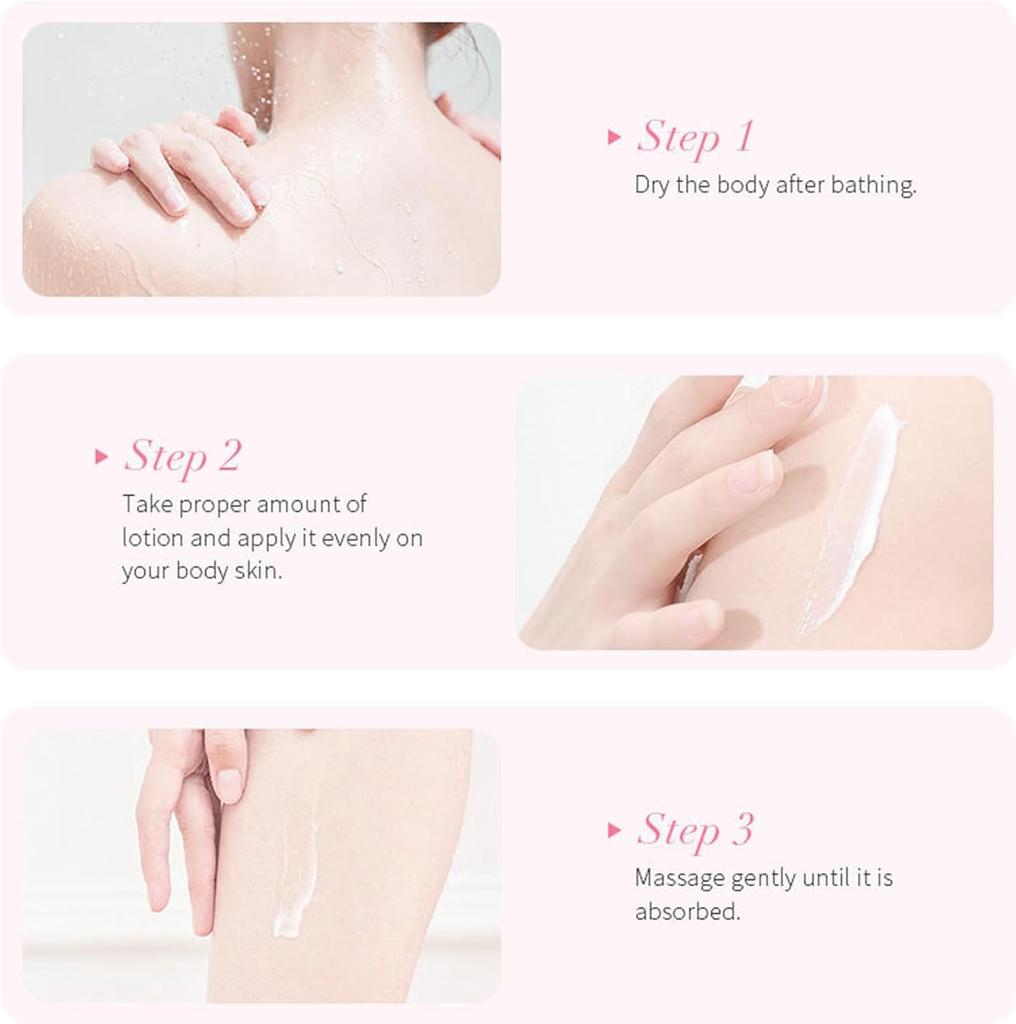 Step 1
Dry the body after bathing.

Step 2
Take proper amount of lotion and apply it evenly on your body skin.

Step 3
Massage gently until it is absorbed.