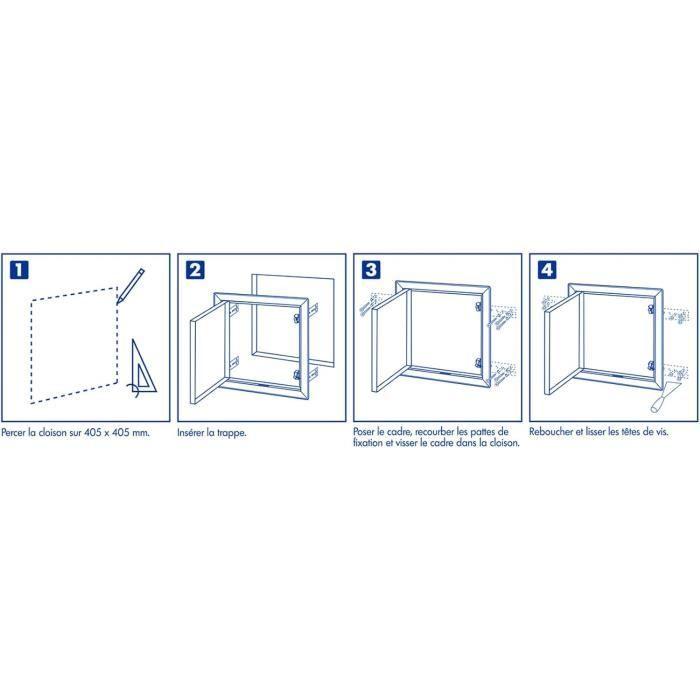 1

Percer la cloison sur 405 x 405 mm.

2

Insérer la trappe.

3

Poser le cadre, recourber les pattes de fixation et visser le cadre dans la cloison.

4

Reboucher et lisser les têtes de vis.