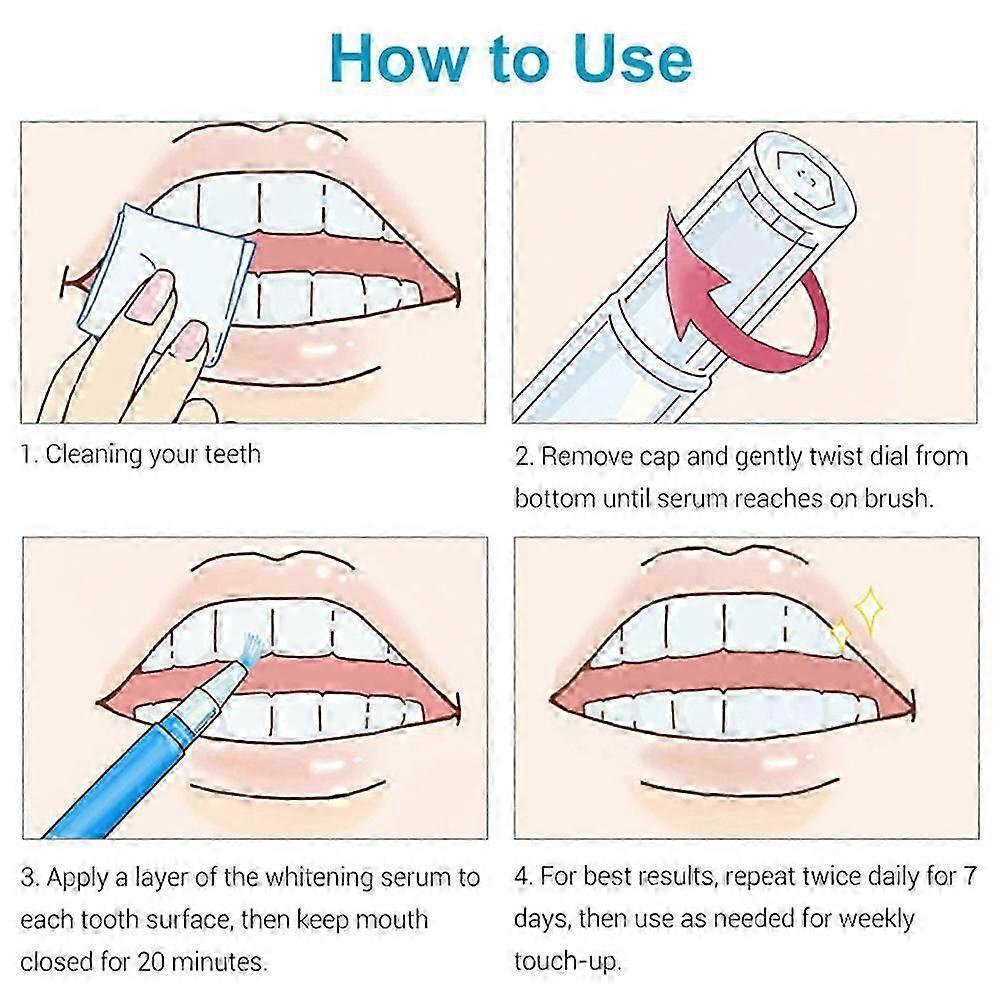 How to Use

1. Cleaning your teeth

2. Remove cap and gently twist dial from bottom until serum reaches on brush.

3. Apply a layer of the whitening serum to each tooth surface, then keep mouth closed for 20 minutes.

4. For best results, repeat twice daily for 7 days, then use as needed for weekly touch-up.