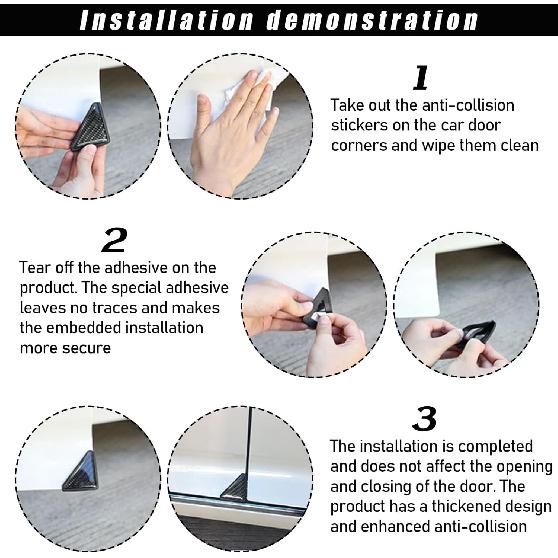 Installation demonstration

1

Take out the anti-collision stickers on the car door corners and wipe them clean

2

Tear off the adhesive on the product. The special adhesive leaves no traces and makes the embedded installation more secure

3

The installation is completed and does not affect the opening and closing of the door. The product has a thickened design and enhanced anti-collision